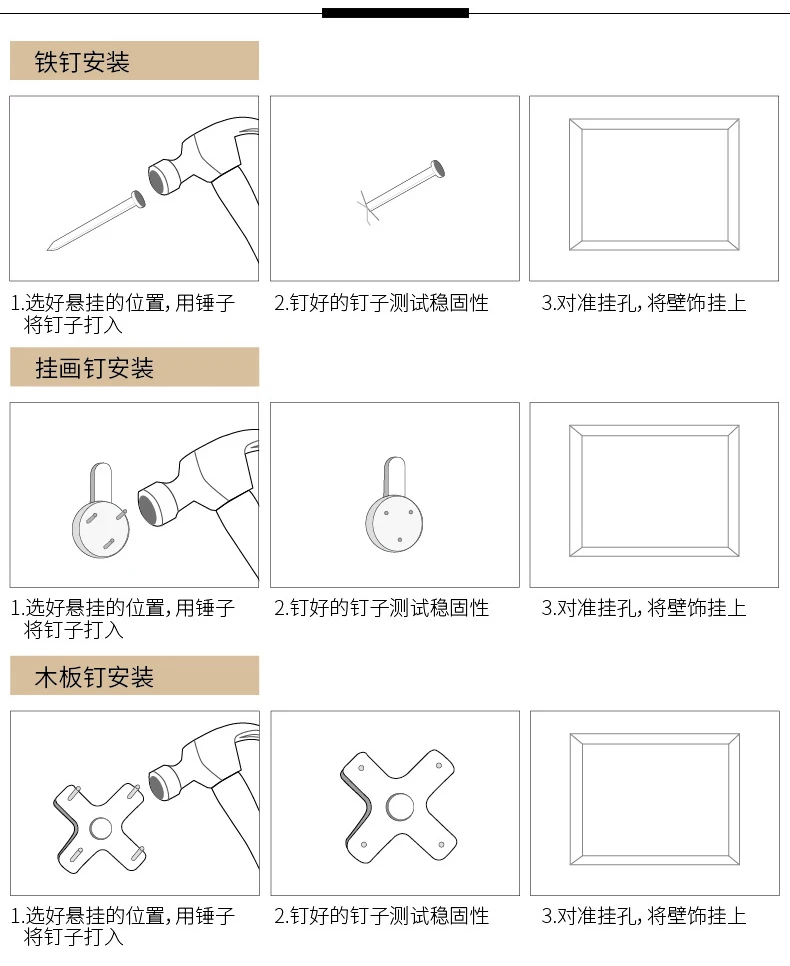 铁钉安装

1.选好悬挂的位置，用锤子将钉子打入

2.钉好的钉子测试稳固性

3.对准挂孔，将壁饰挂上

挂画钉安装

1.选好悬挂的位置，用锤子将钉子打入

2.钉好的钉子测试稳固性

3.对准挂孔，将壁饰挂上

木板钉安装

1.选好悬挂的位置，用锤子将钉子打入

2.钉好的钉子测试稳固性

3.对准挂孔，将壁饰挂上