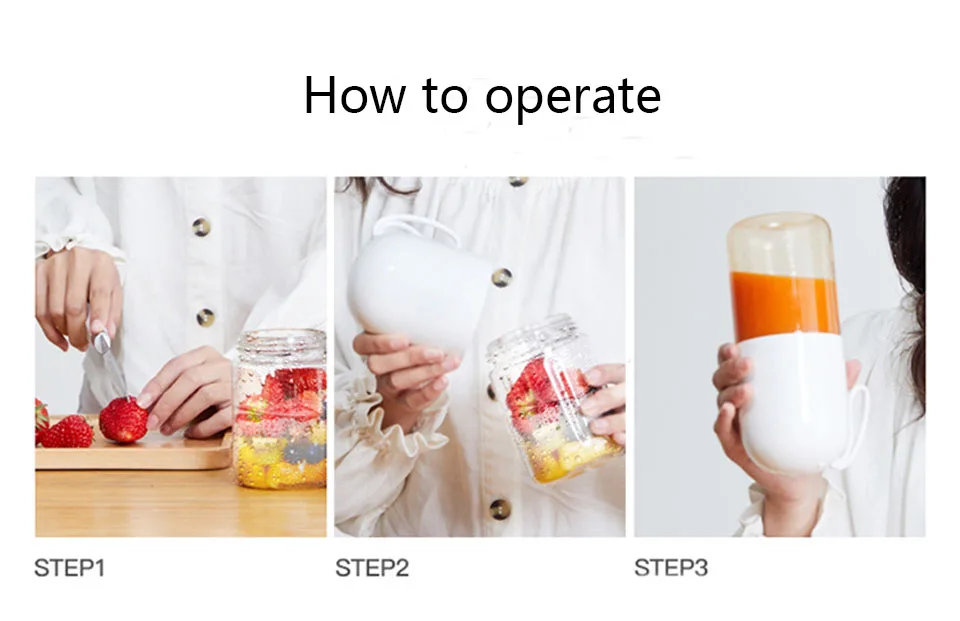 How to operate

STEP1

STEP2

STEP3