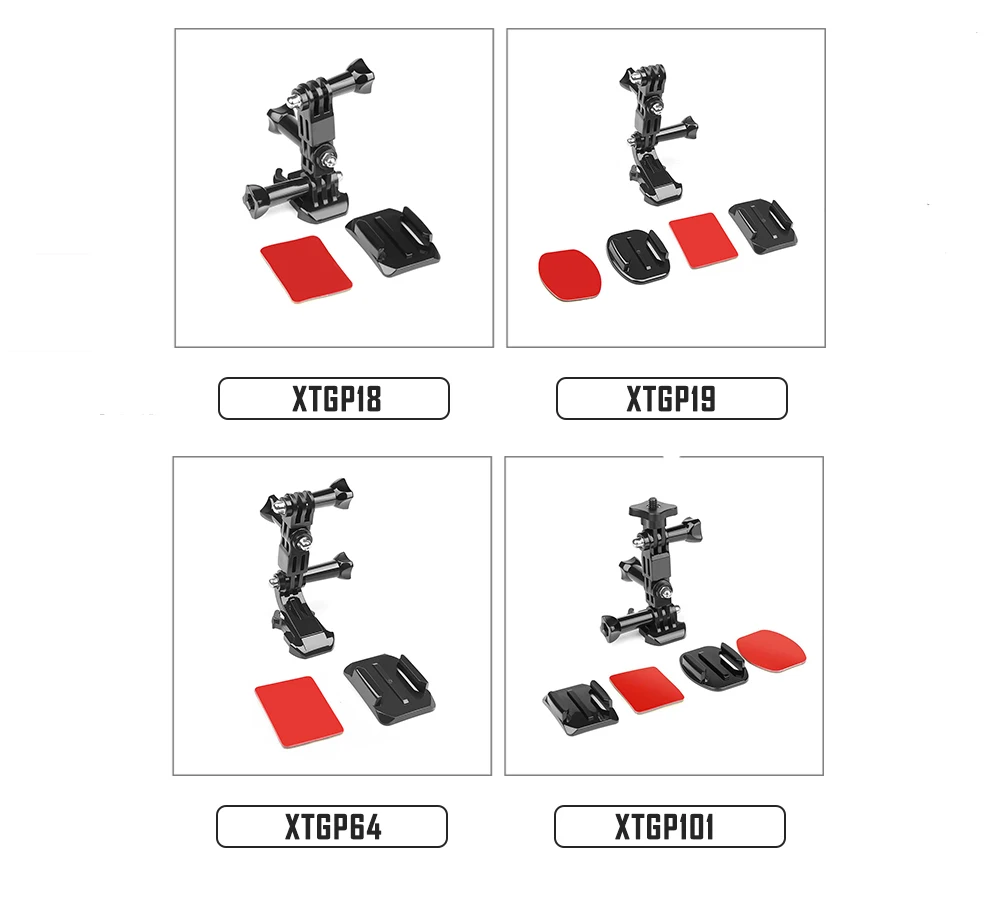 XTGP18

XTGP19

XTGP64

XTGP101