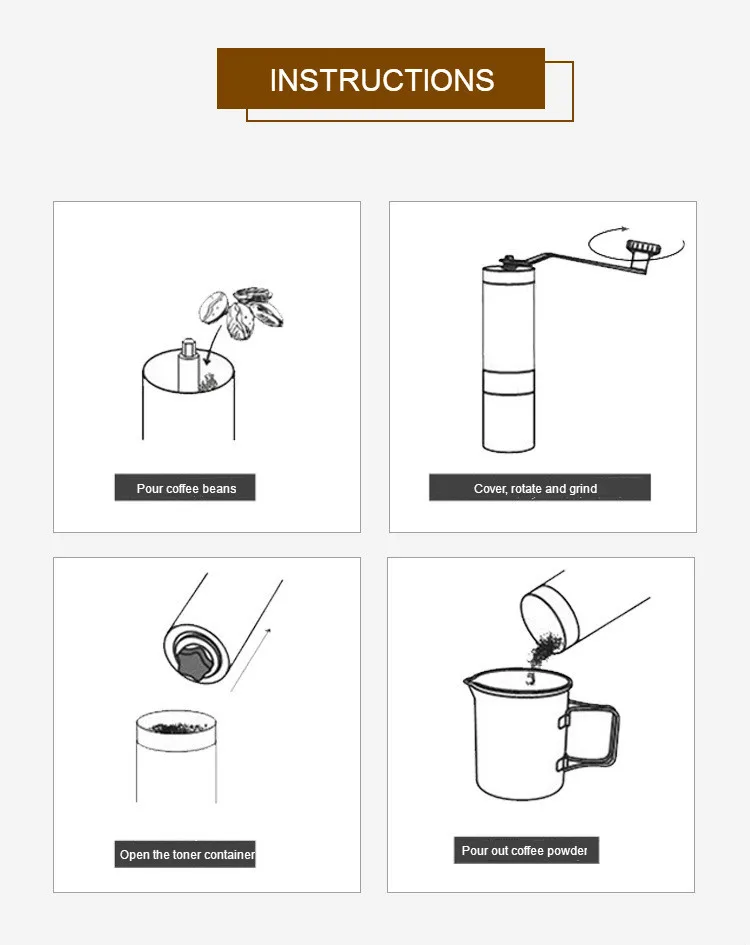 INSTRUCTIONS

Pour coffee beans

Cover, rotate and grind

Open the toner container

Pour out coffee powder