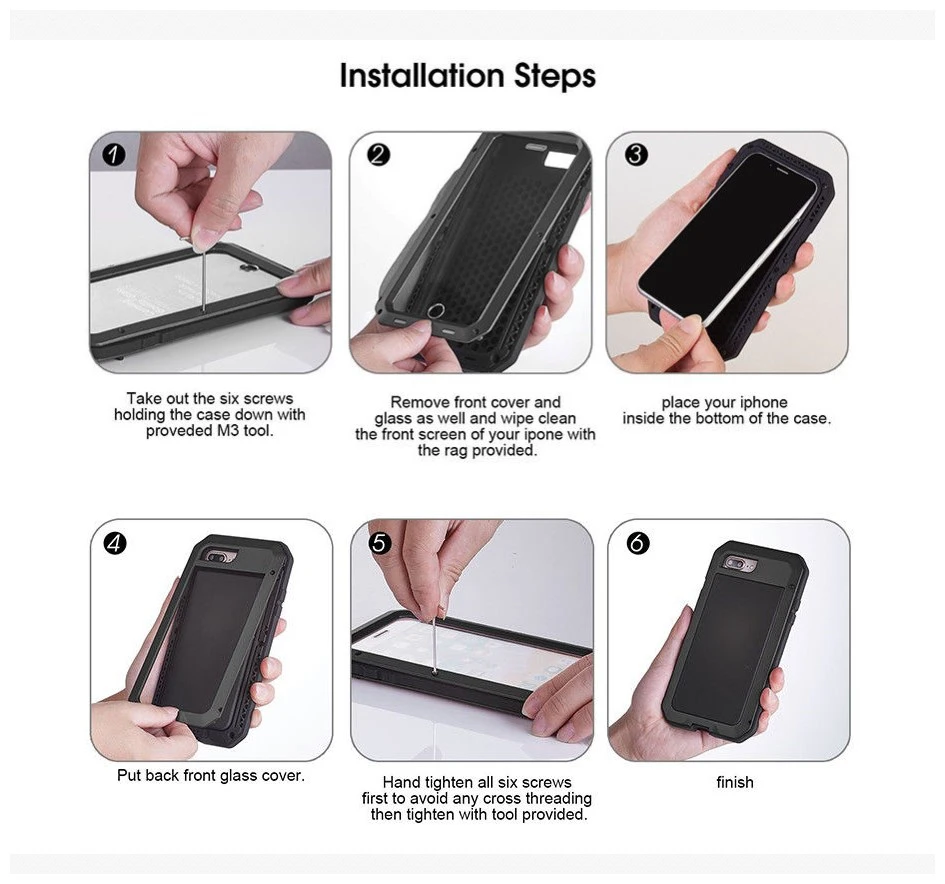 Installation Steps

1

Take out the six screws holding the case down with proveded M3 tool.

2

Remove front cover and glass as well and wipe clean the front screen of your ipone with the rag provided.

3

place your iphone inside the bottom of the case.

4

Put back front glass cover.

5

Hand tighten all six screws first to avoid any cross threading then tighten with tool provided.

6

finish