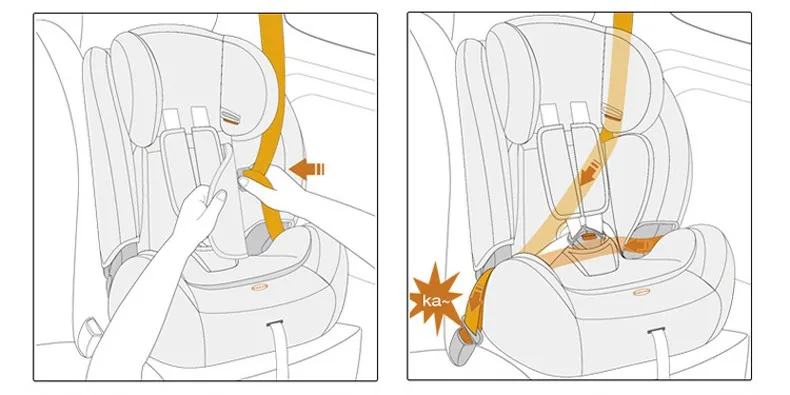 ka~