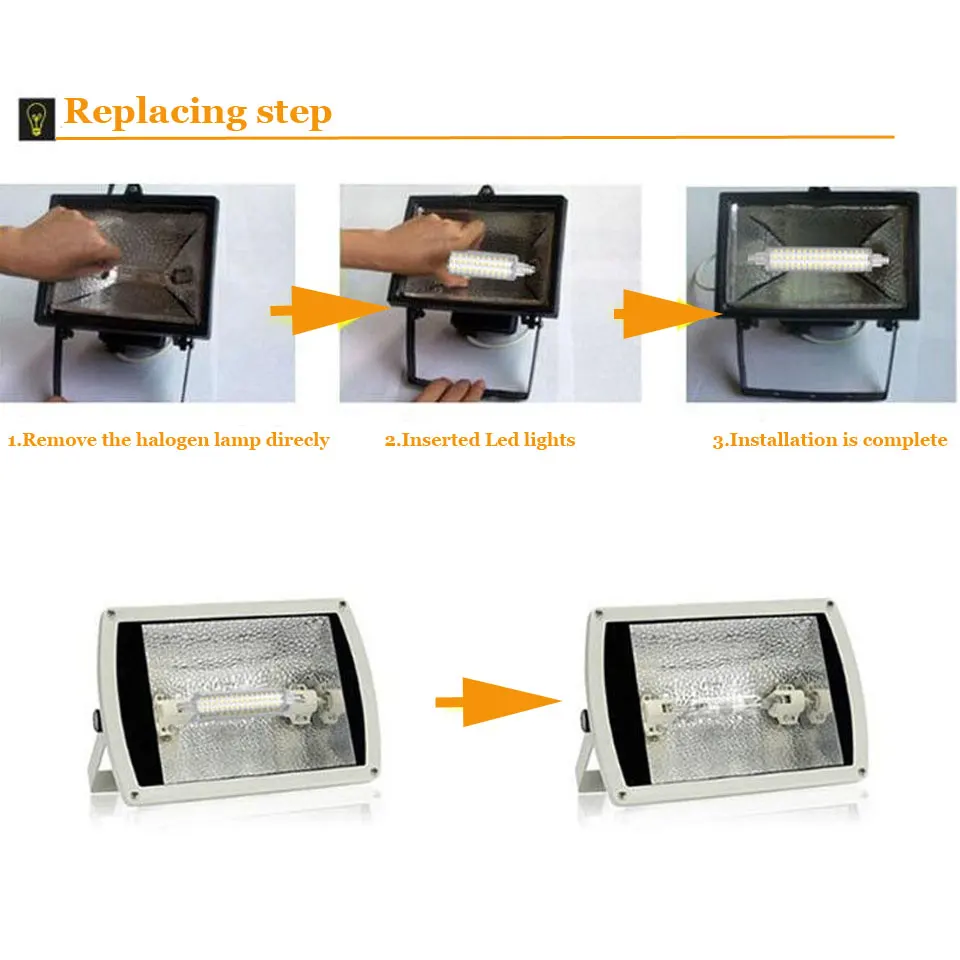 Replacing step

1.Remove the halogen lamp direcly

2.Inserted Led lights

3.Installation is complete