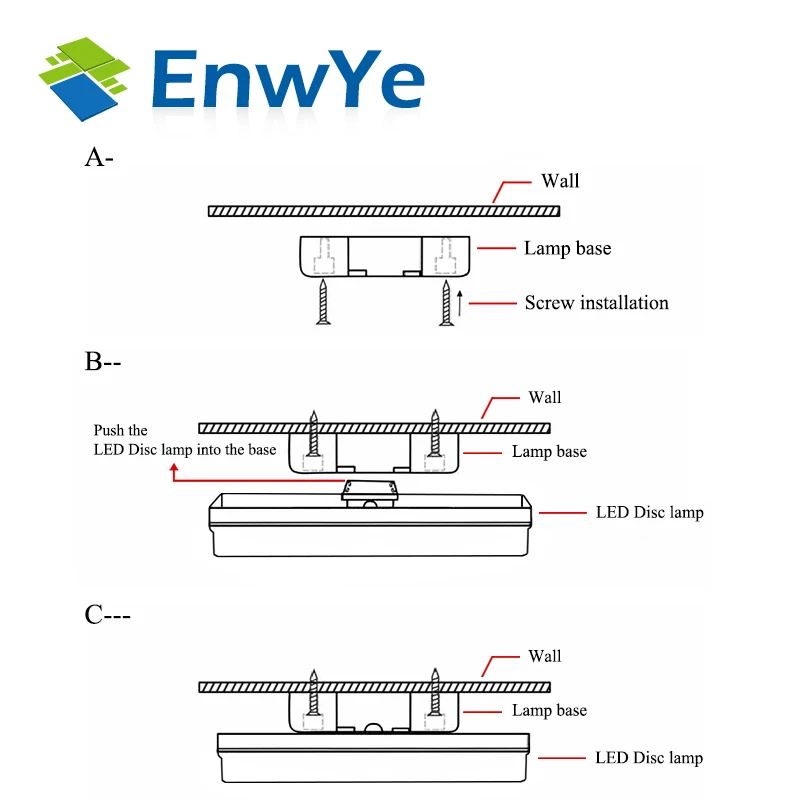 EnwYe

A-

Wall

Lamp base

Screw installation

B--

Wall

Push the LED Disc lamp into the base

Lamp base

LED Disc lamp

C---

Wall

Lamp base

LED Disc lamp