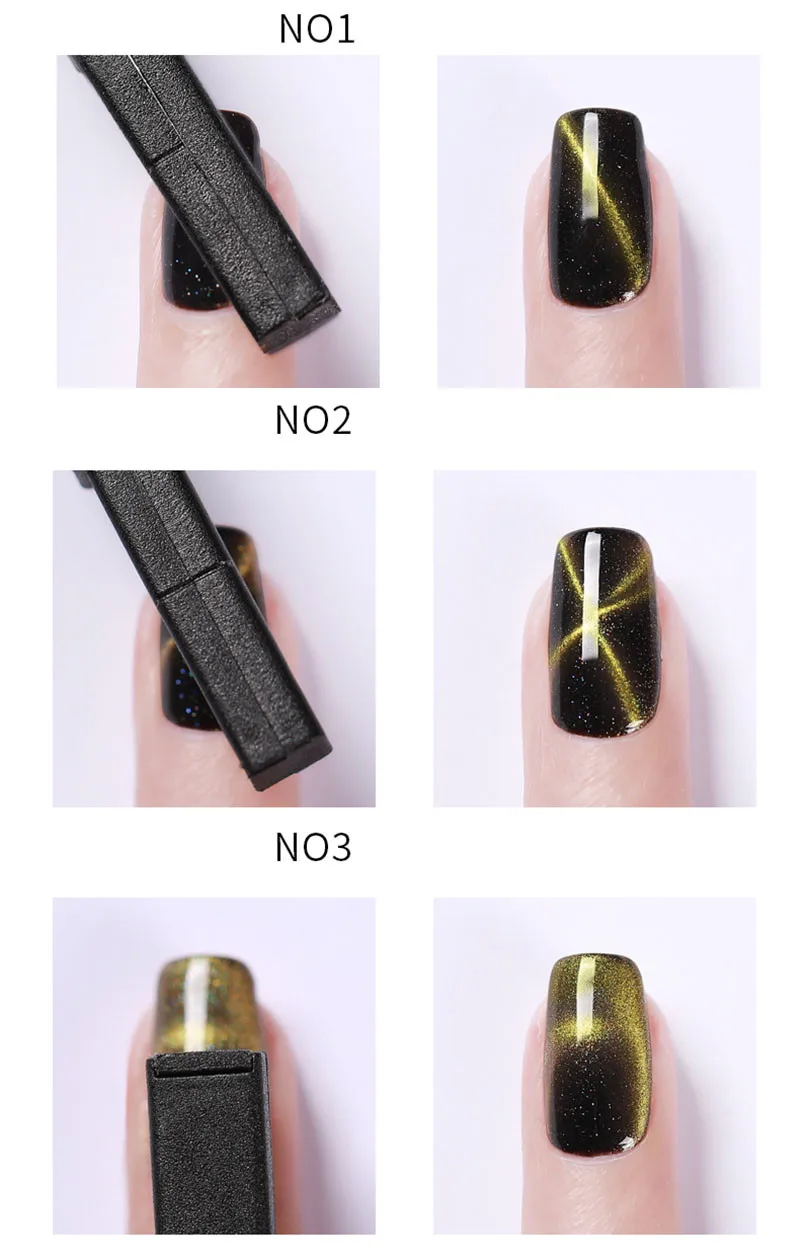 NO1

NO2

NO3