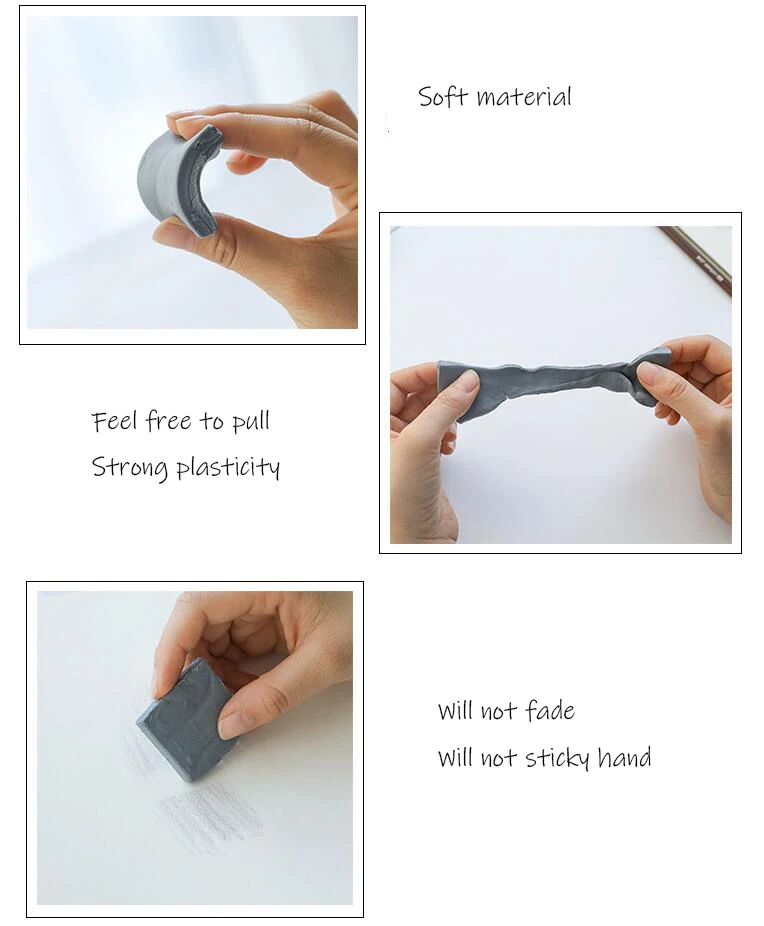 Soft material

Feel free to pull
Strong plasticity

Will not fade
Will not sticky hand