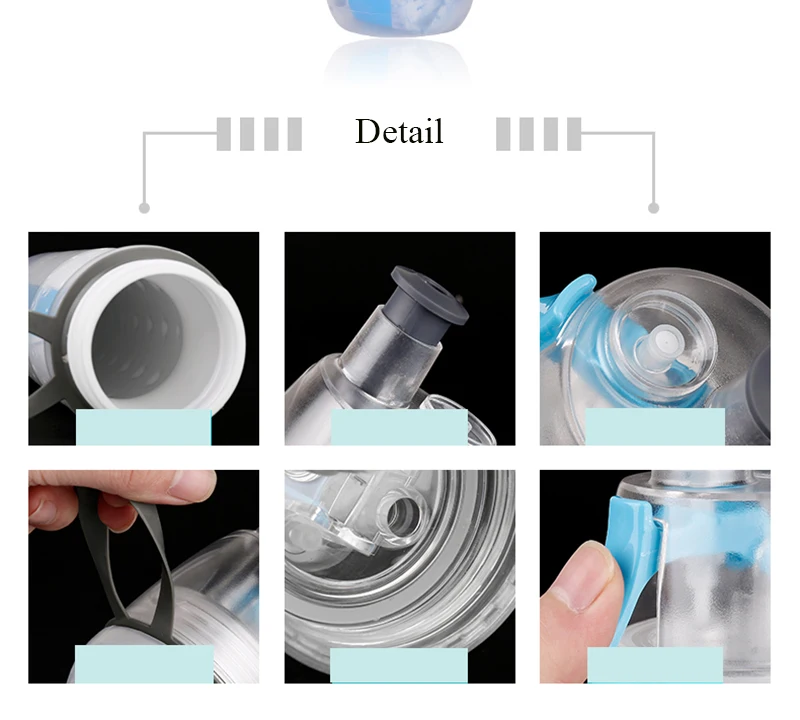 Detail