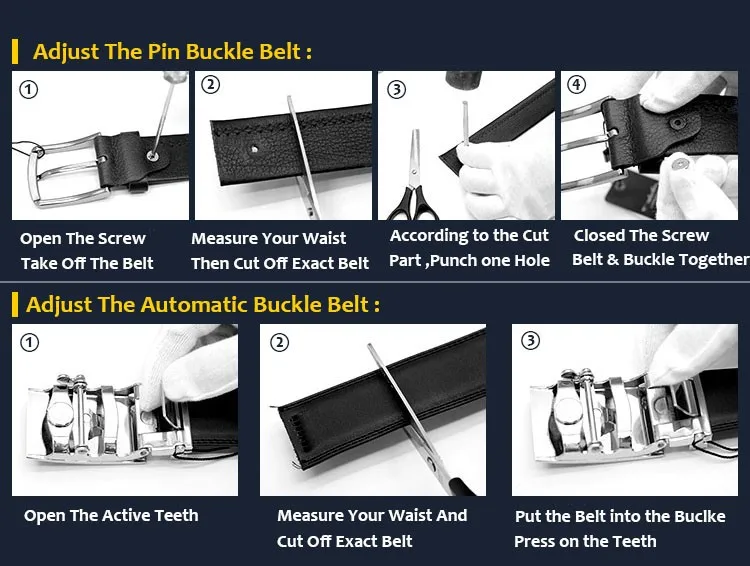 Adjust The Pin Buckle Belt :

①
Open The Screw
Take Off The Belt

②
Measure Your Waist
Then Cut Off Exact Belt

③
According to the Cut
Part ,Punch one Hole

④
Closed The Screw
Belt & Buckle Together

Adjust The Automatic Buckle Belt :

①
Open The Active Teeth

②
Measure Your Waist And
Cut Off Exact Belt

③
Put the Belt into the Buclke
Press on the Teeth