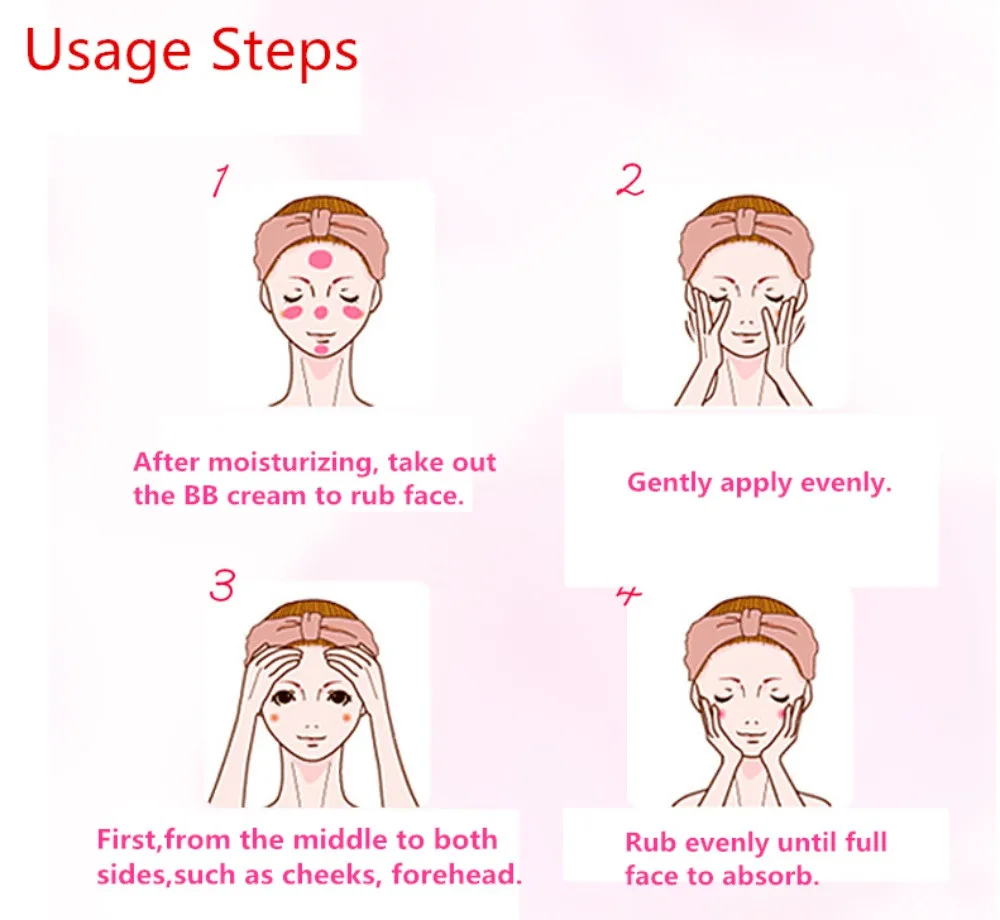 Usage Steps

1

After moisturizing, take out the BB cream to rub face.

2

Gently apply evenly.

3

First,from the middle to both sides,such as cheeks, forehead.

4

Rub evenly until full face to absorb.