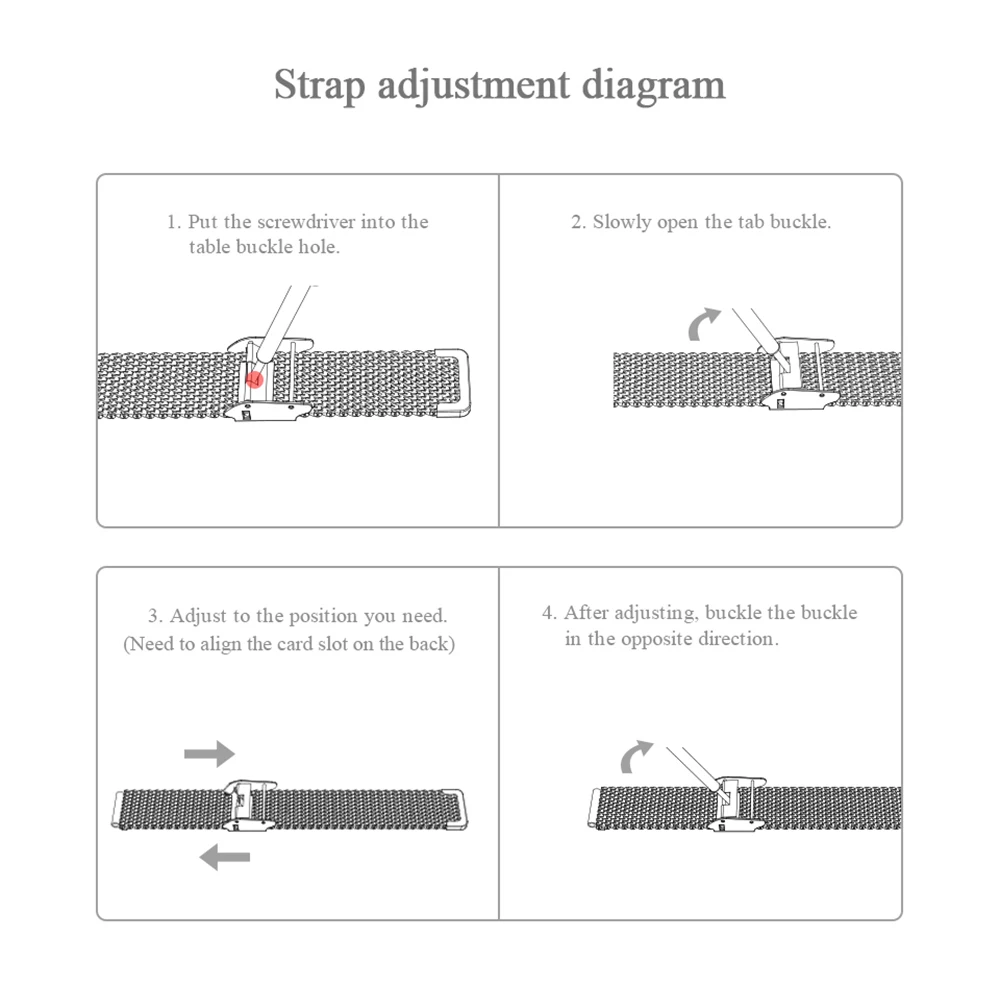 Strap adjustment diagram

1. Put the screwdriver into the table buckle hole.

2. Slowly open the tab buckle.

3. Adjust to the position you need. (Need to align the card slot on the back)

4. After adjusting, buckle the buckle in the opposite direction.