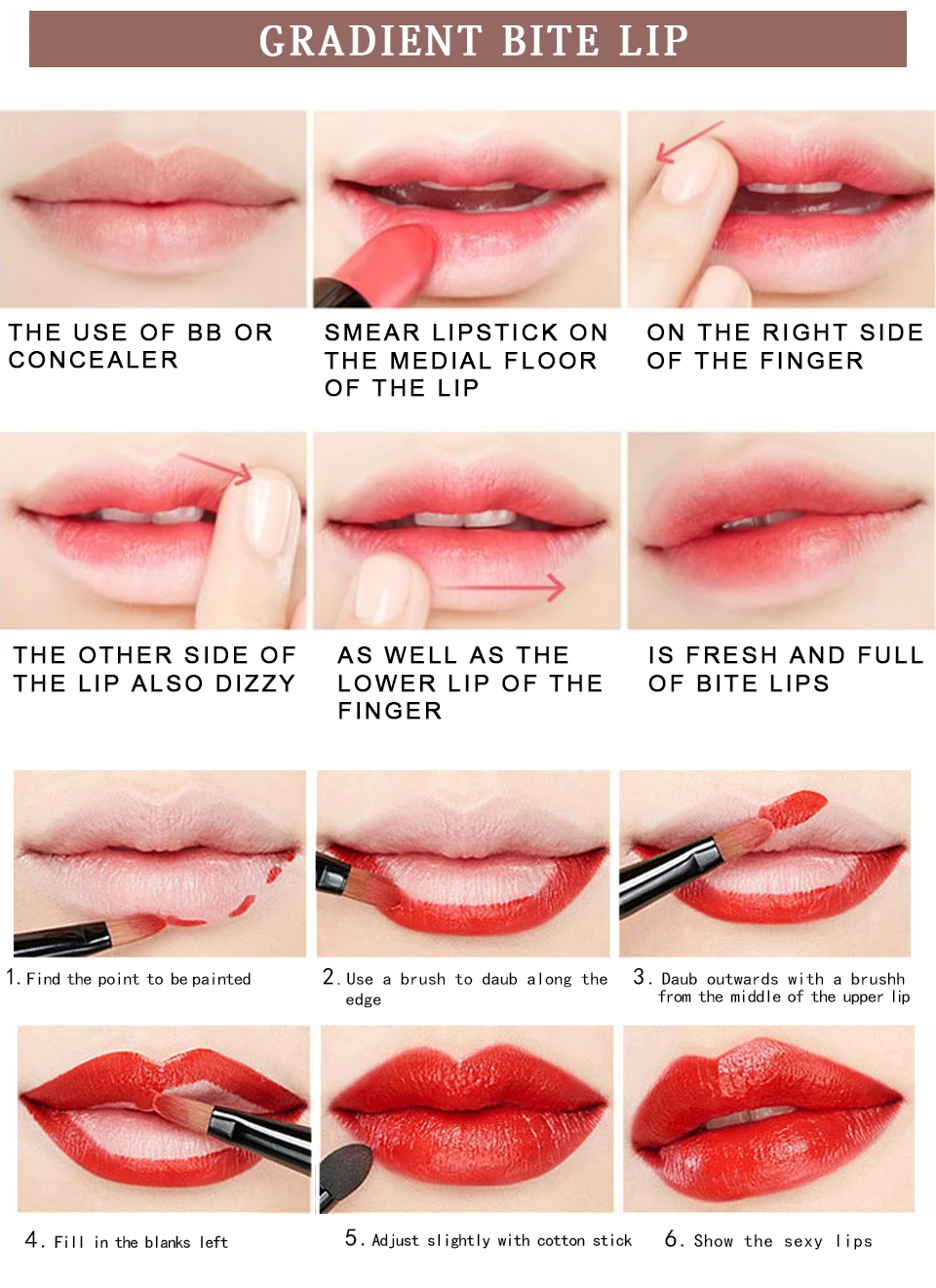 GRADIENT BITE LIP

THE USE OF BB OR CONCEALER

SMEAR LIPSTICK ON THE MEDIAL FLOOR OF THE LIP

ON THE RIGHT SIDE OF THE FINGER

THE OTHER SIDE OF THE LIP ALSO DIZZY

AS WELL AS THE LOWER LIP OF THE FINGER

IS FRESH AND FULL OF BITE LIPS

1. Find the point to be painted

2. Use a brush to daub along the edge

3. Daub outwards with a brushh from the middle of the upper lip

4. Fill in the blanks left

5. Adjust slightly with cotton stick

6. Show the sexy lips