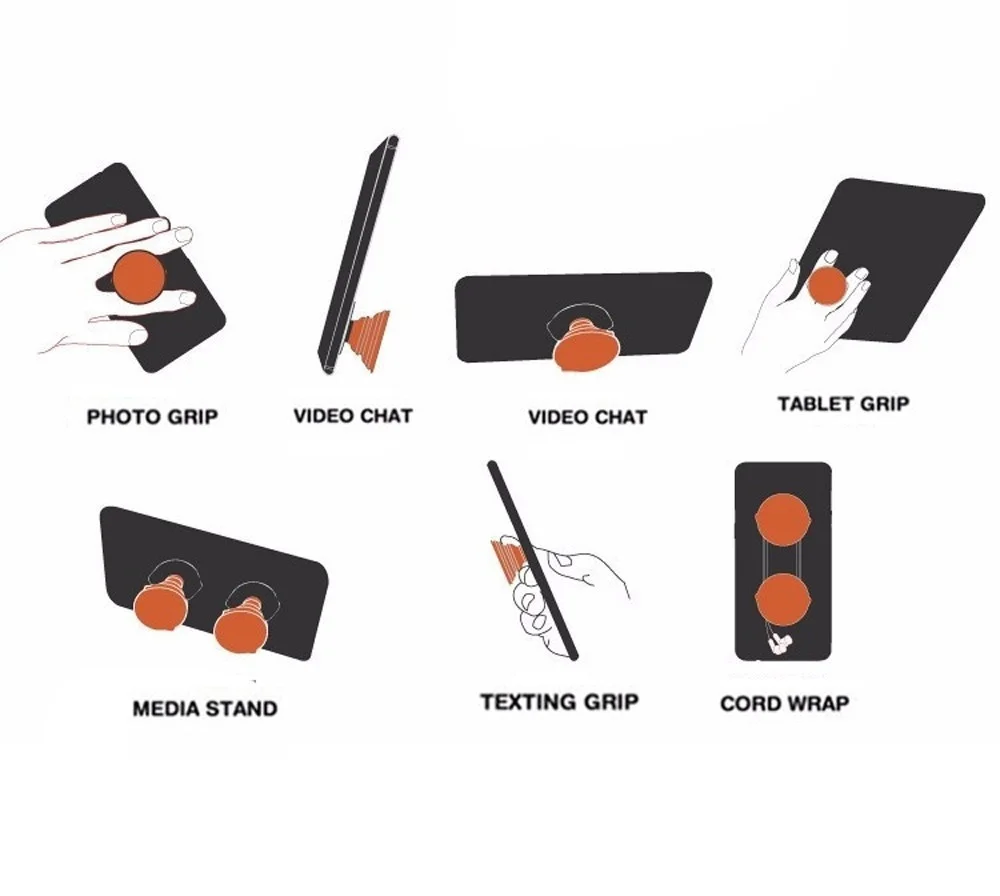 PHOTO GRIP

VIDEO CHAT

VIDEO CHAT

TABLET GRIP

MEDIA STAND

TEXTING GRIP

CORD WRAP