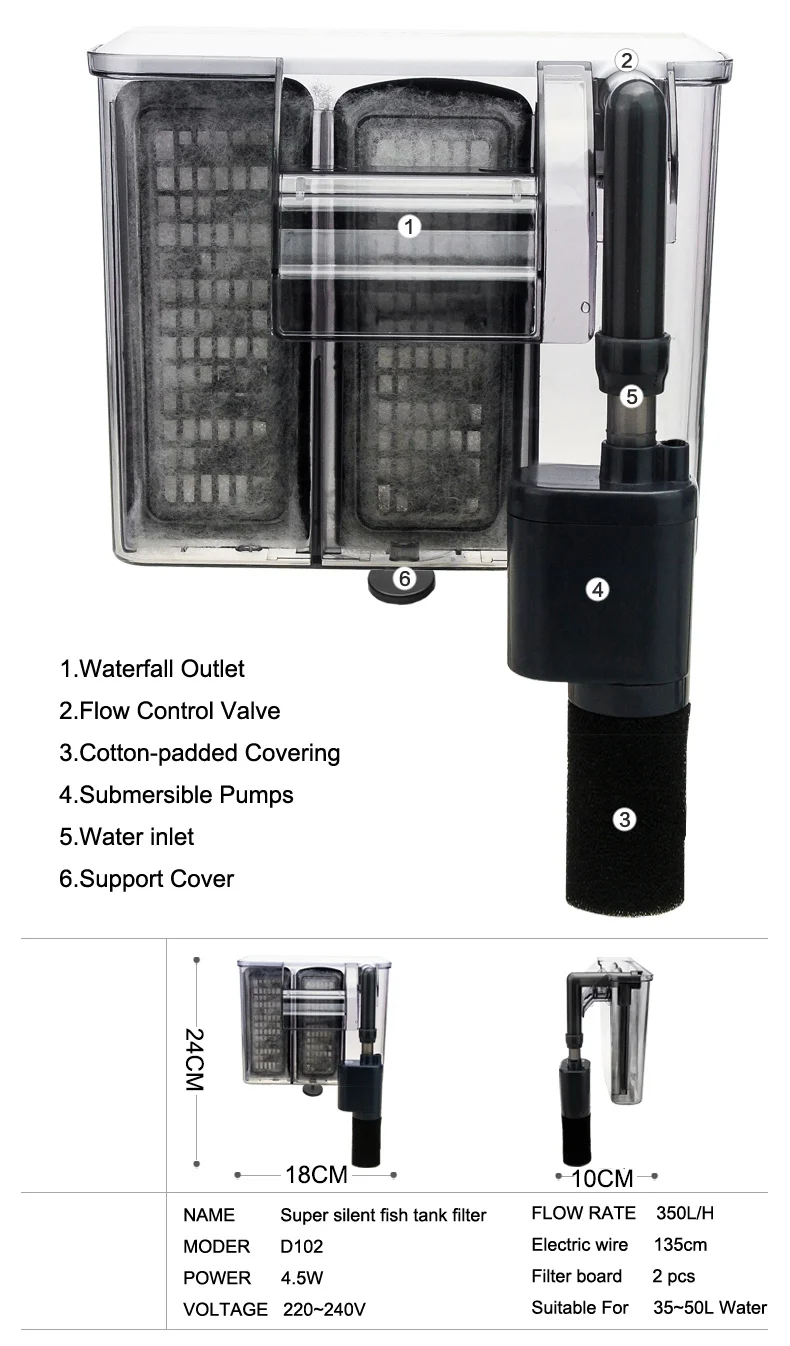 2
1
5
4
6
3

1.Waterfall Outlet
2.Flow Control Valve
3.Cotton-padded Covering
4.Submersible Pumps
5.Water inlet
6.Support Cover

24CM
18CM
10CM

| NAME | Super silent fish tank filter | FLOW RATE | 350L/H |
|---|---|---|---|
| MODER | D102 | Electric wire | 135cm |
| POWER | 4.5W | Filter board | 2 pcs |
| VOLTAGE | 220~240V | Suitable For | 35~50L Water |