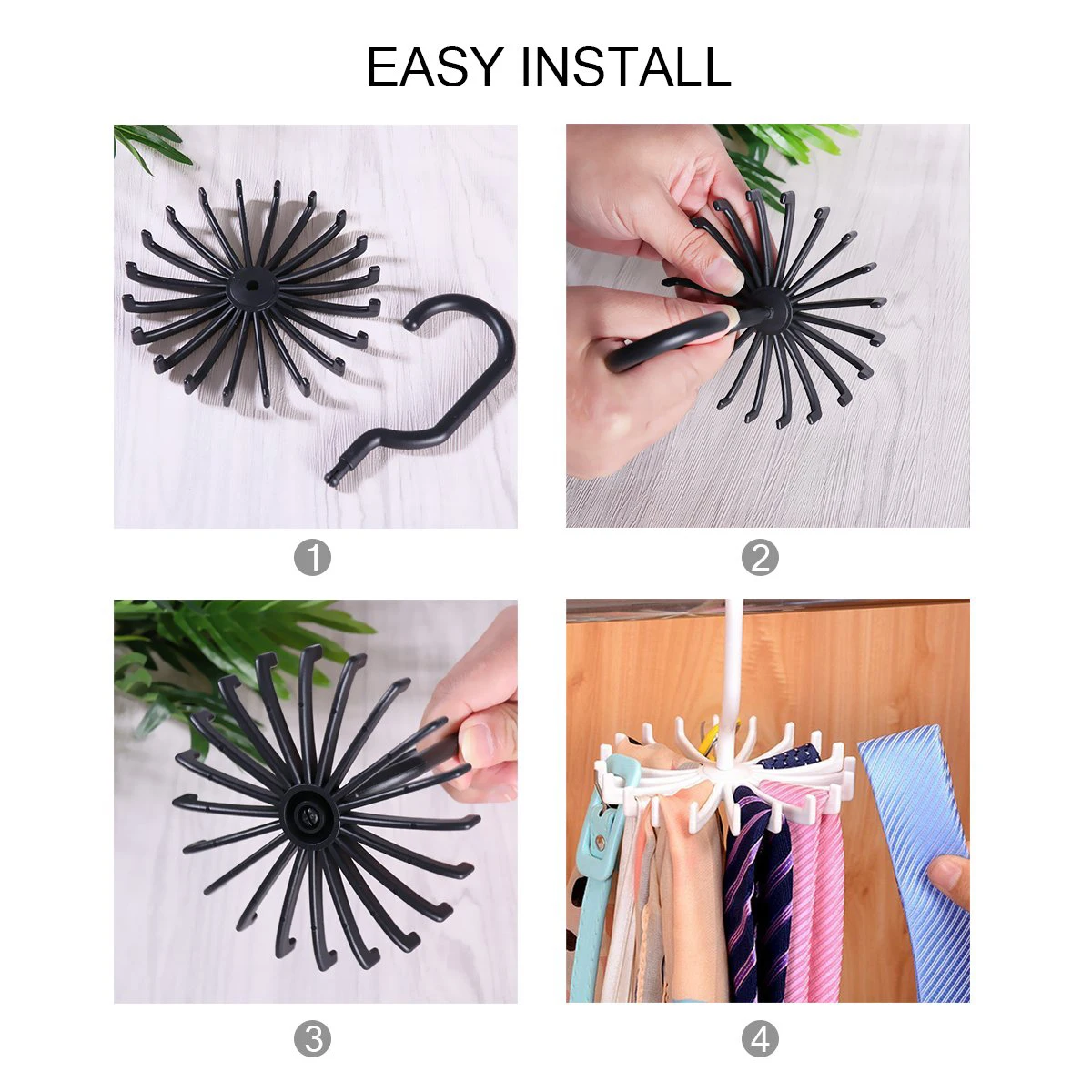 EASY INSTALL

1

2

3

4