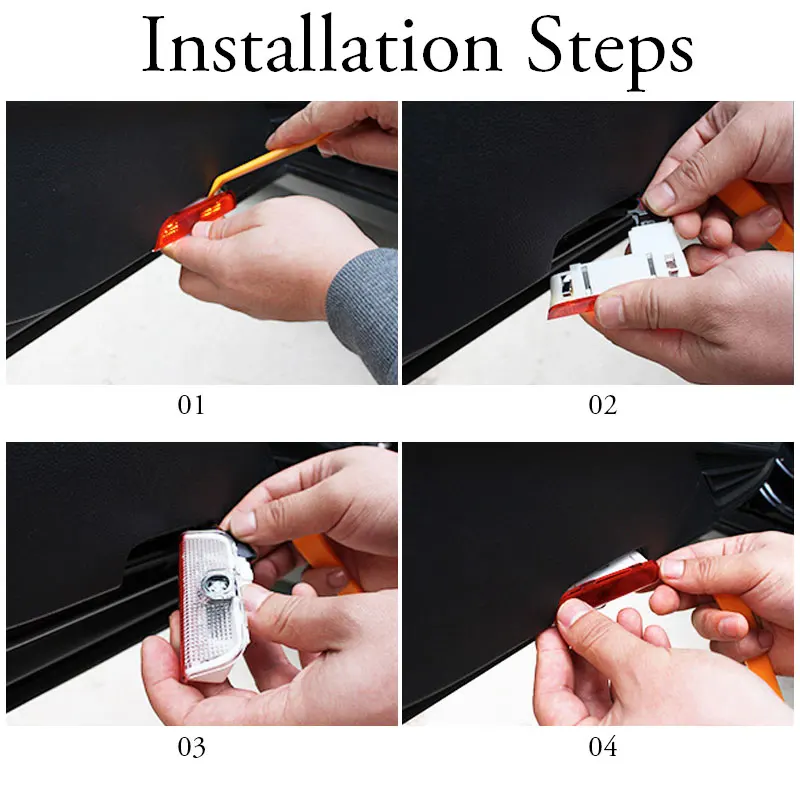 Installation Steps

01

02

03

04