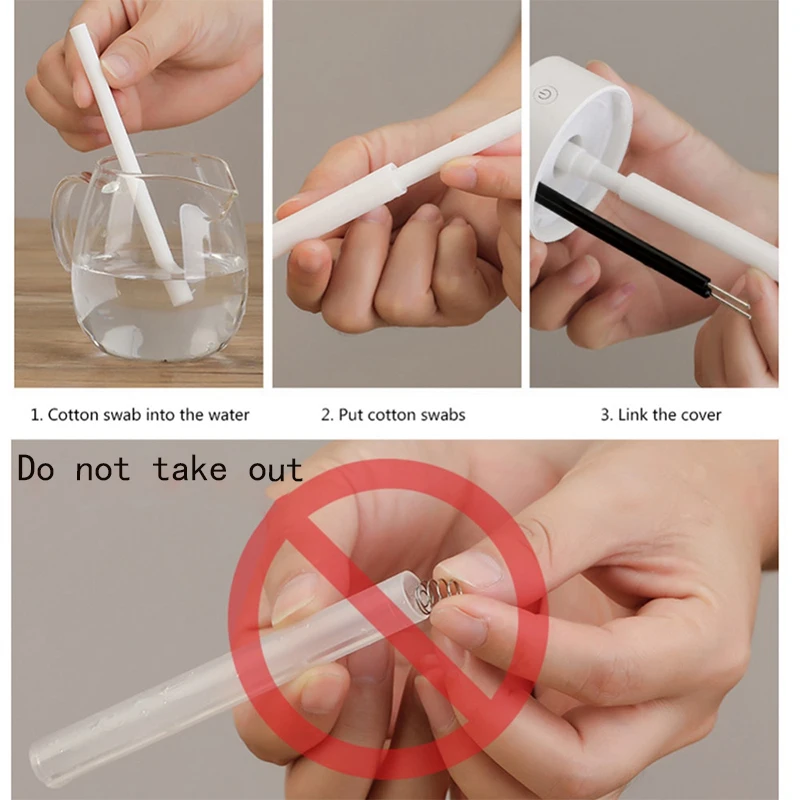 1. Cotton swab into the water

2. Put cotton swabs

3. Link the cover

Do not take out