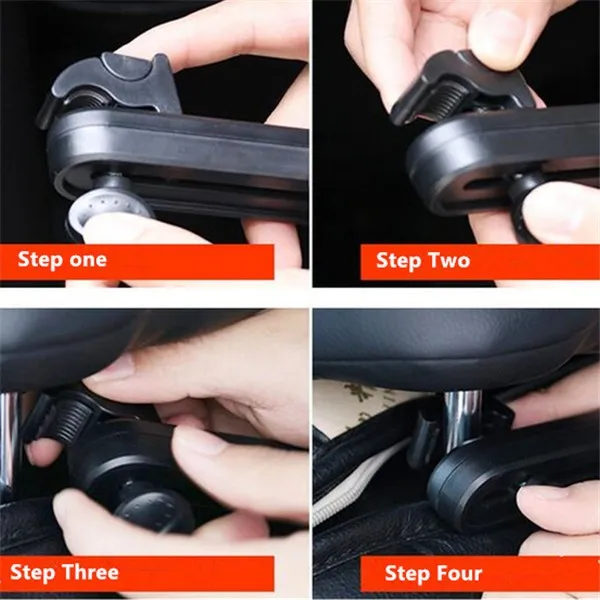 Step one

Step Two

Step Three

Step Four