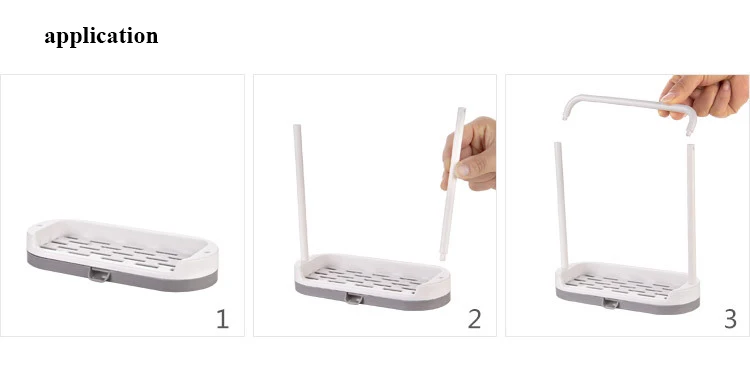 application

1

2

3