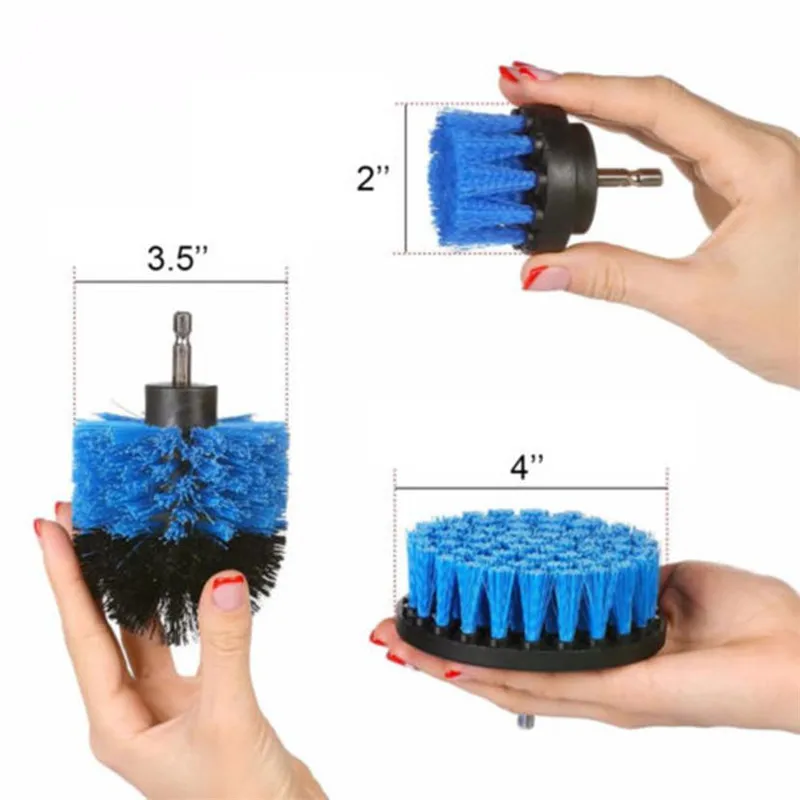 2''

3.5''

4''