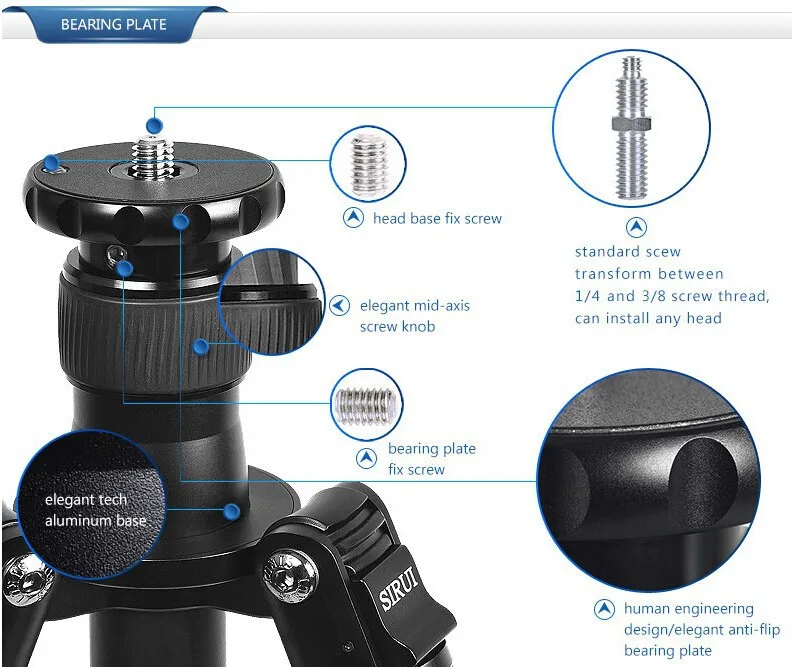 BEARING PLATE

head base fix screw

standard scew transform between 1/4 and 3/8 screw thread, can install any head

elegant mid-axis screw knob

bearing plate fix screw

elegant tech aluminum base

SIRUI

human engineering design/elegant anti-flip bearing plate