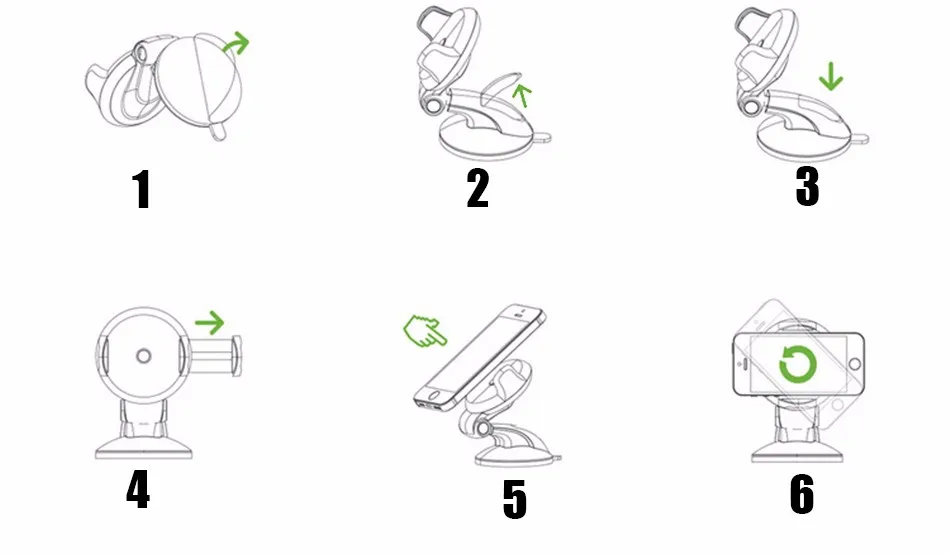 1

2

3

4

5

6