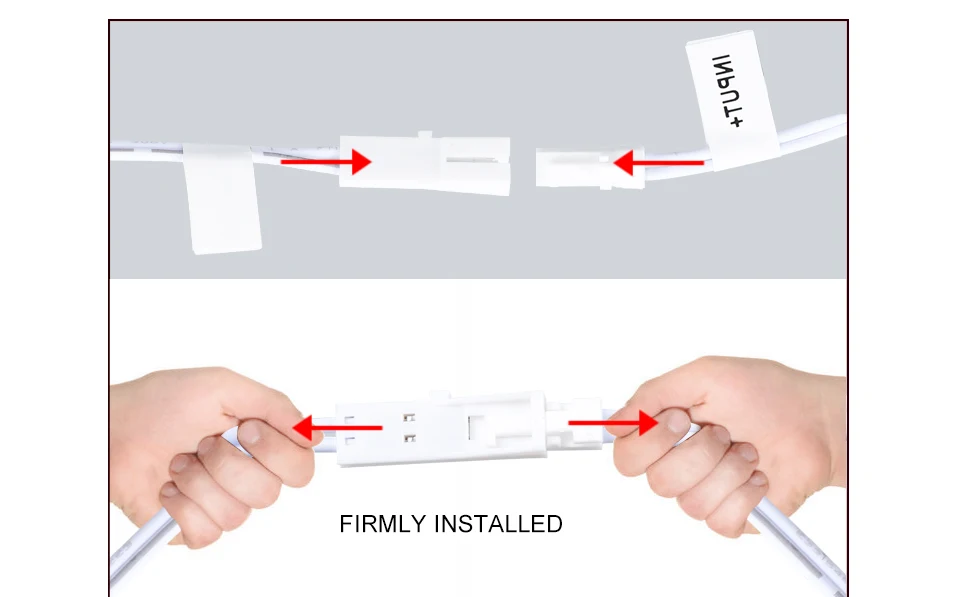 INPUT+

FIRMLY INSTALLED