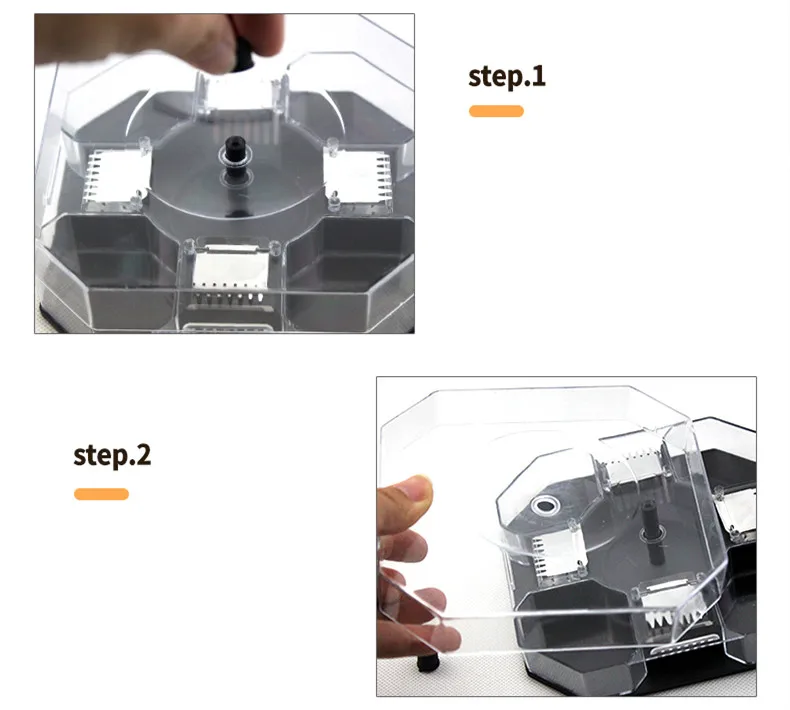 step.1

step.2