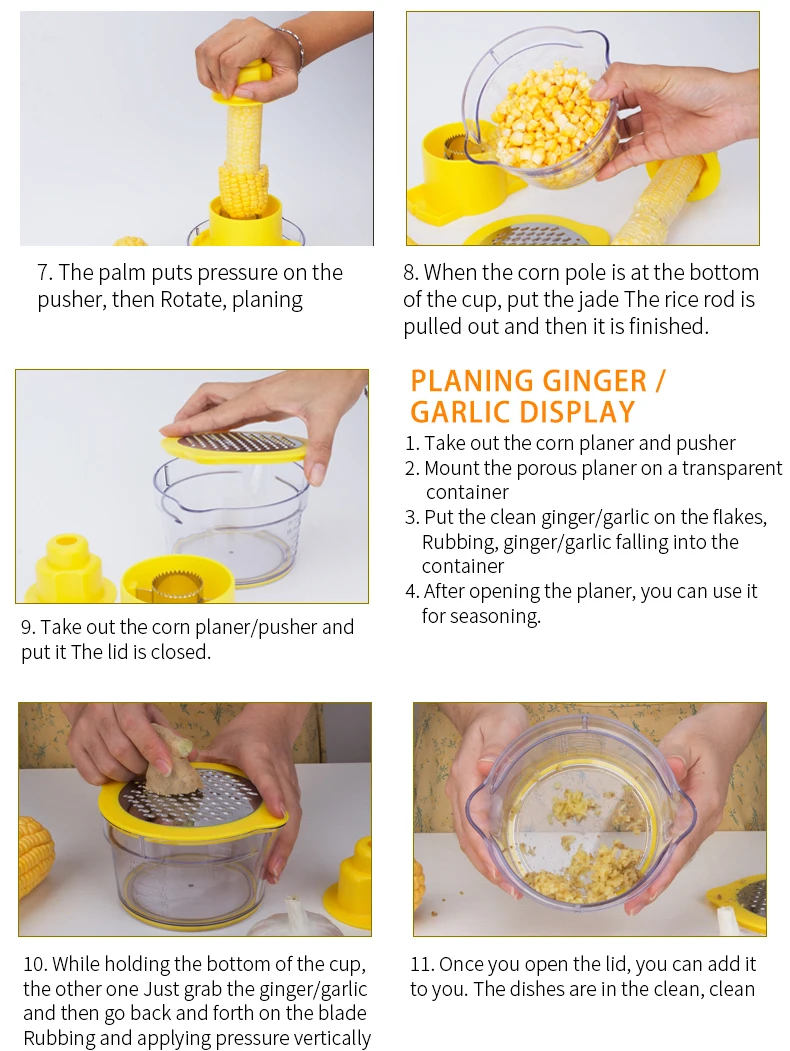 7. The palm puts pressure on the pusher, then Rotate, planing

8. When the corn pole is at the bottom of the cup, put the jade The rice rod is pulled out and then it is finished.

9. Take out the corn planer/pusher and put it The lid is closed.

PLANING GINGER / GARLIC DISPLAY

1. Take out the corn planer and pusher
2. Mount the porous planer on a transparent container
3. Put the clean ginger/garlic on the flakes, Rubbing, ginger/garlic falling into the container
4. After opening the planer, you can use it for seasoning.

10. While holding the bottom of the cup, the other one Just grab the ginger/garlic and then go back and forth on the blade Rubbing and applying pressure vertically

11. Once you open the lid, you can add it to you. The dishes are in the clean, clean