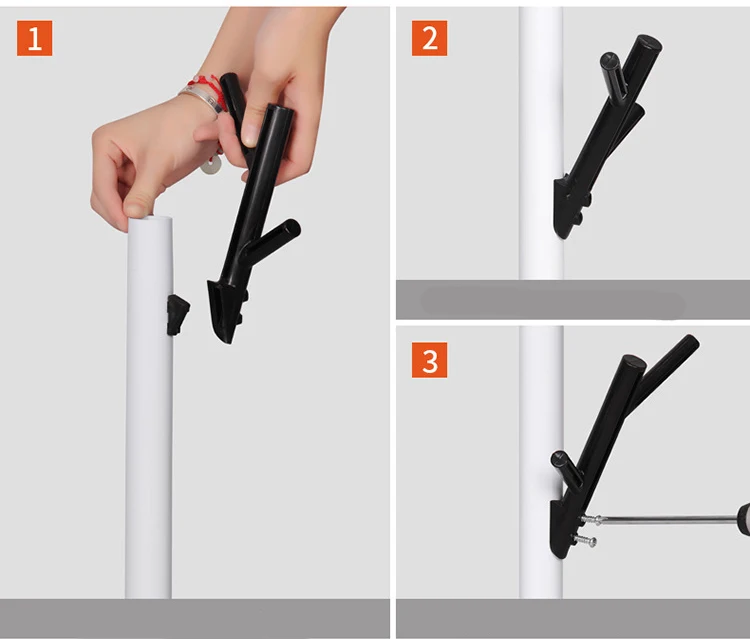 1

2

3