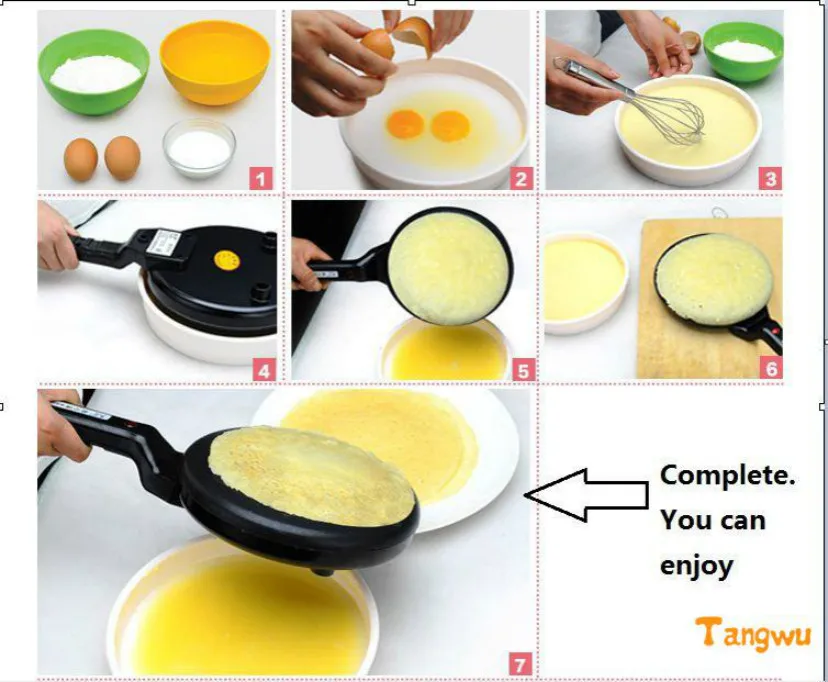 1

2

3

4

5

6

7

Complete.
You can
enjoy

Tangwu