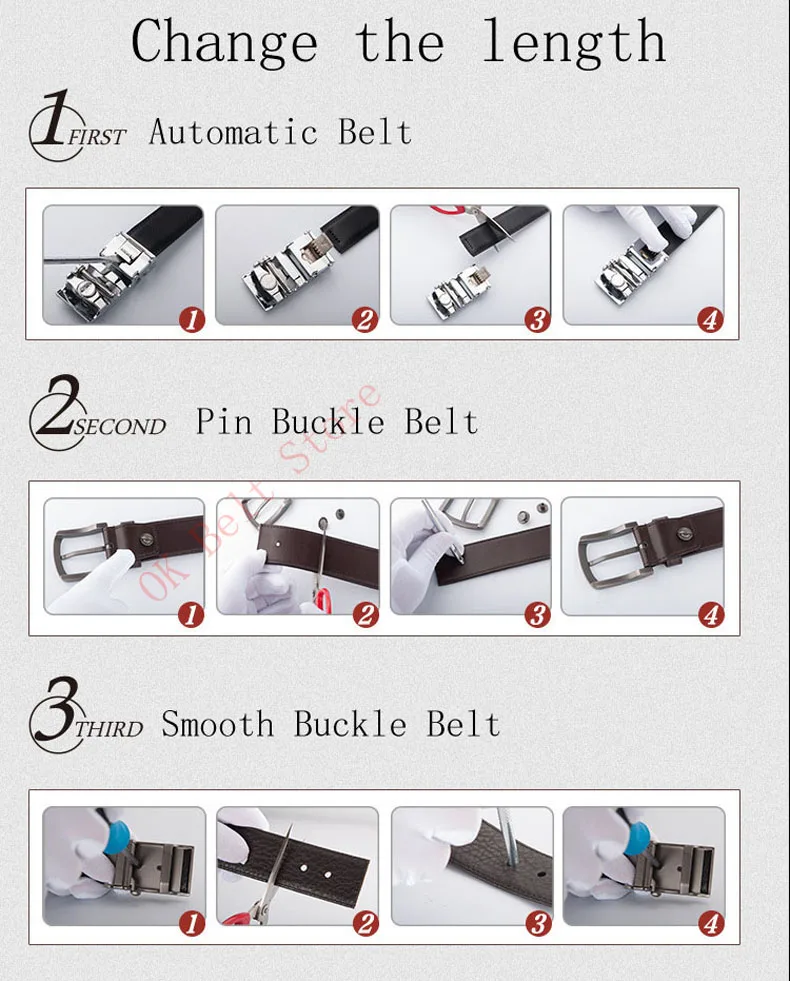 Change the length

1 FIRST Automatic Belt

1 2 3 4

2 SECOND Pin Buckle Belt

OK Belt Store

1 2 3 4

3 THIRD Smooth Buckle Belt

1 2 3 4