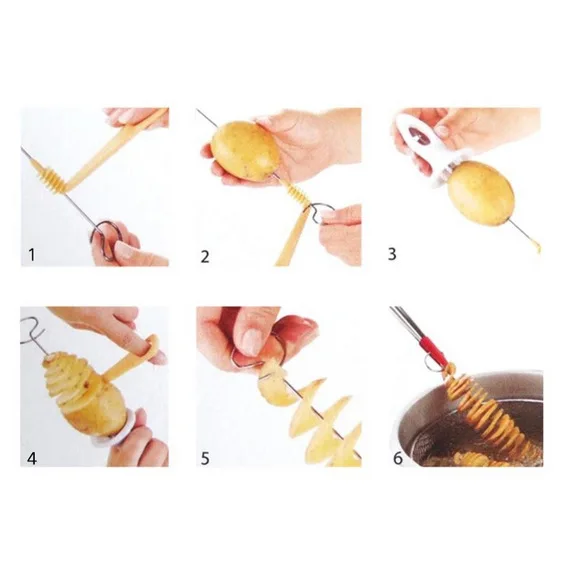 1

2

3

4

5

6