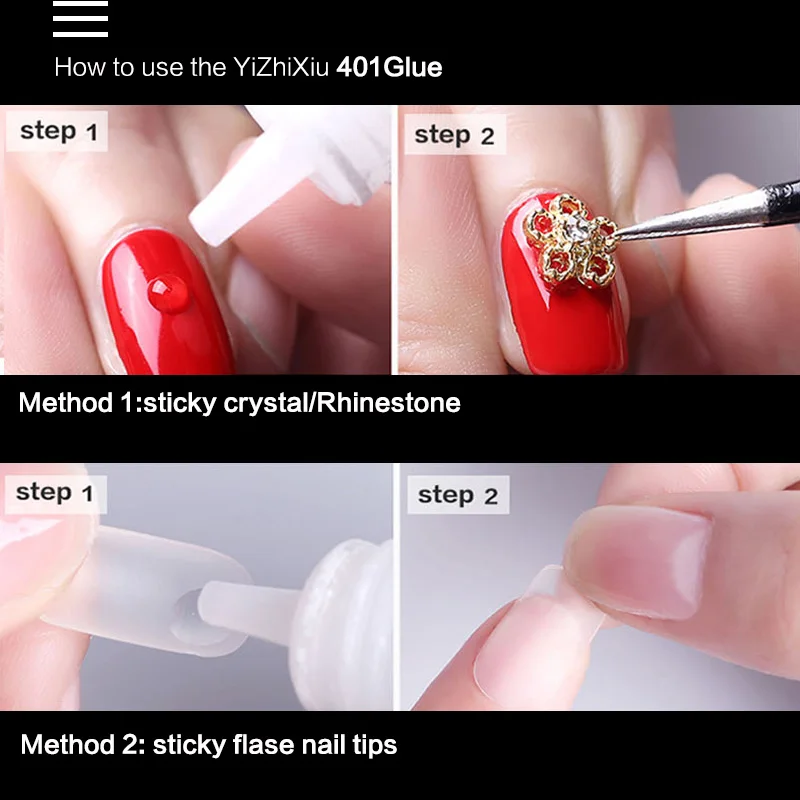 How to use the YiZhiXiu 401Glue

step 1

step 2

Method 1:sticky crystal/Rhinestone

step 1

step 2

Method 2: sticky flase nail tips