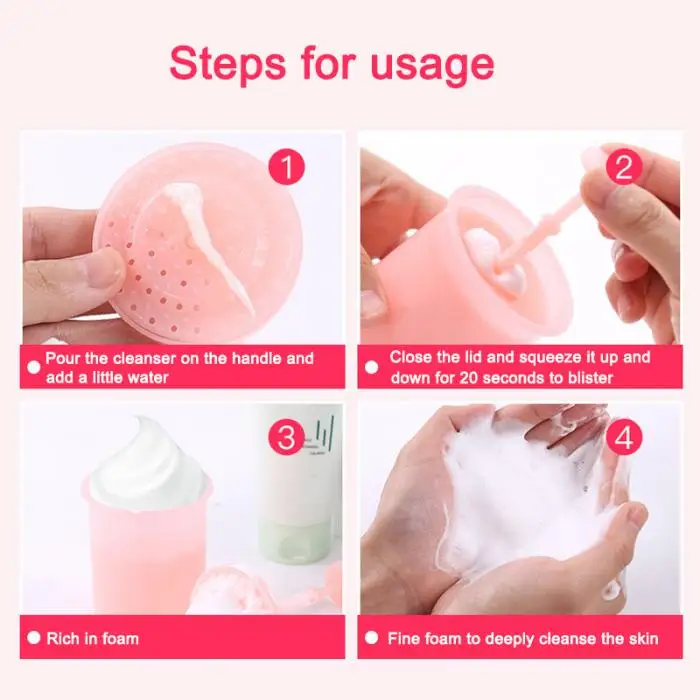 Steps for usage

1

Pour the cleanser on the handle and add a little water

2

Close the lid and squeeze it up and down for 20 seconds to blister

3

Rich in foam

4

Fine foam to deeply cleanse the skin