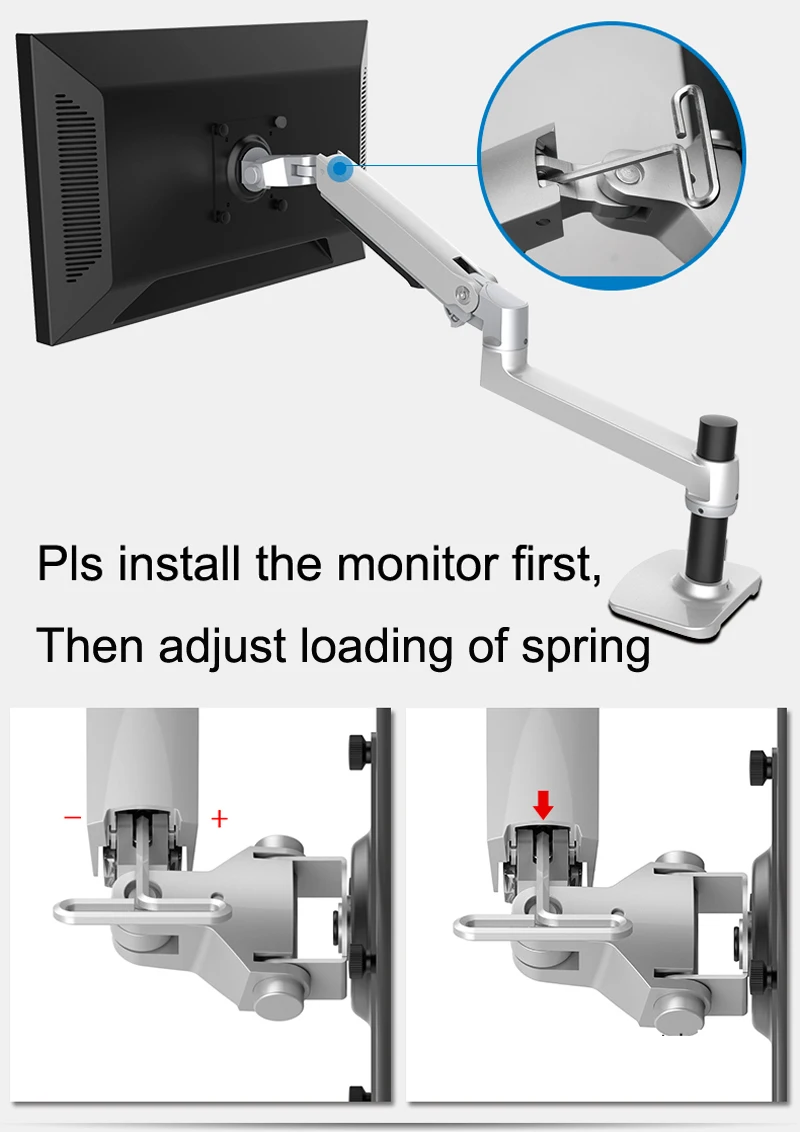 Pls install the monitor first,
Then adjust loading of spring

−
+