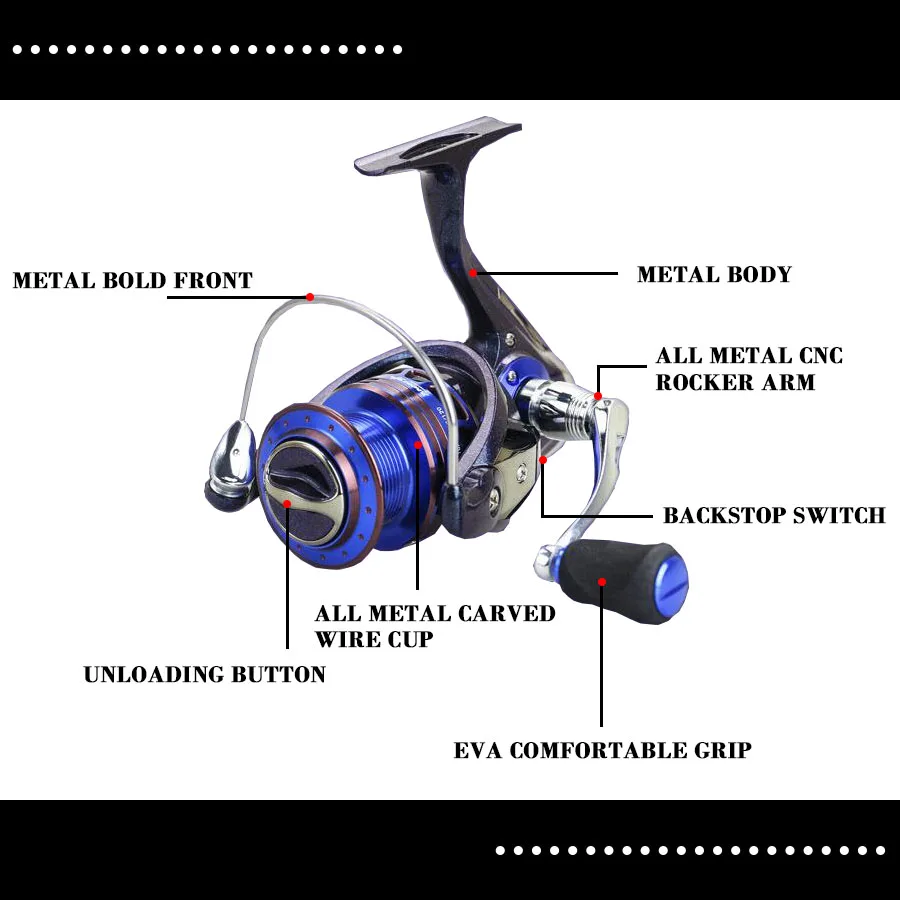 METAL BOLD FRONT

METAL BODY

ALL METAL CNC ROCKER ARM

BACKSTOP SWITCH

ALL METAL CARVED WIRE CUP

UNLOADING BUTTON

EVA COMFORTABLE GRIP