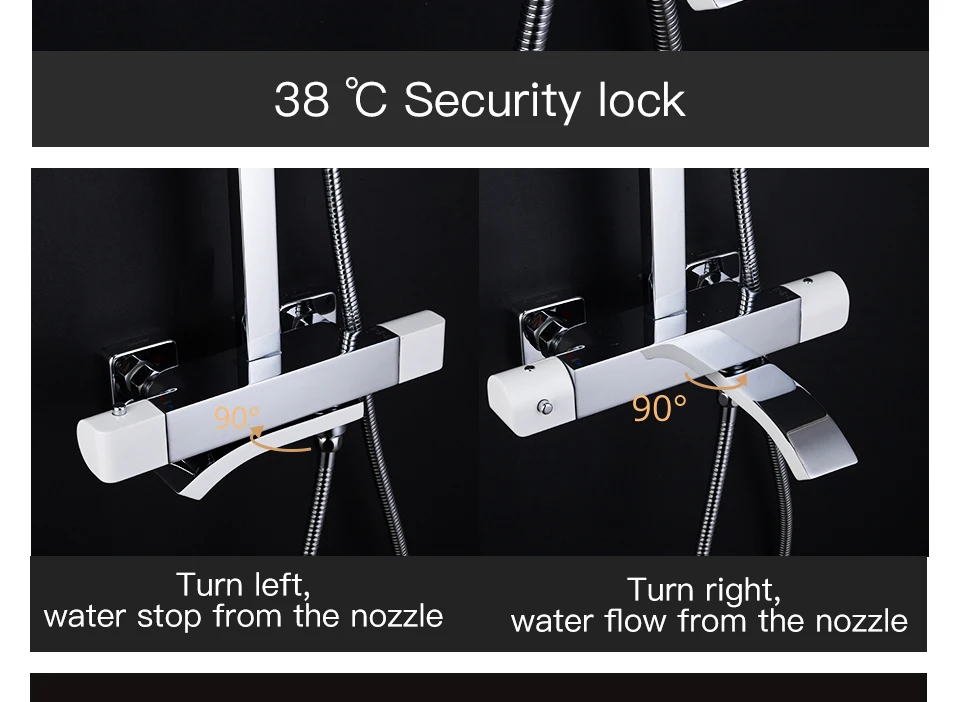 38 ℃ Security lock

90°

90°

Turn left,
water stop from the nozzle

Turn right,
water flow from the nozzle