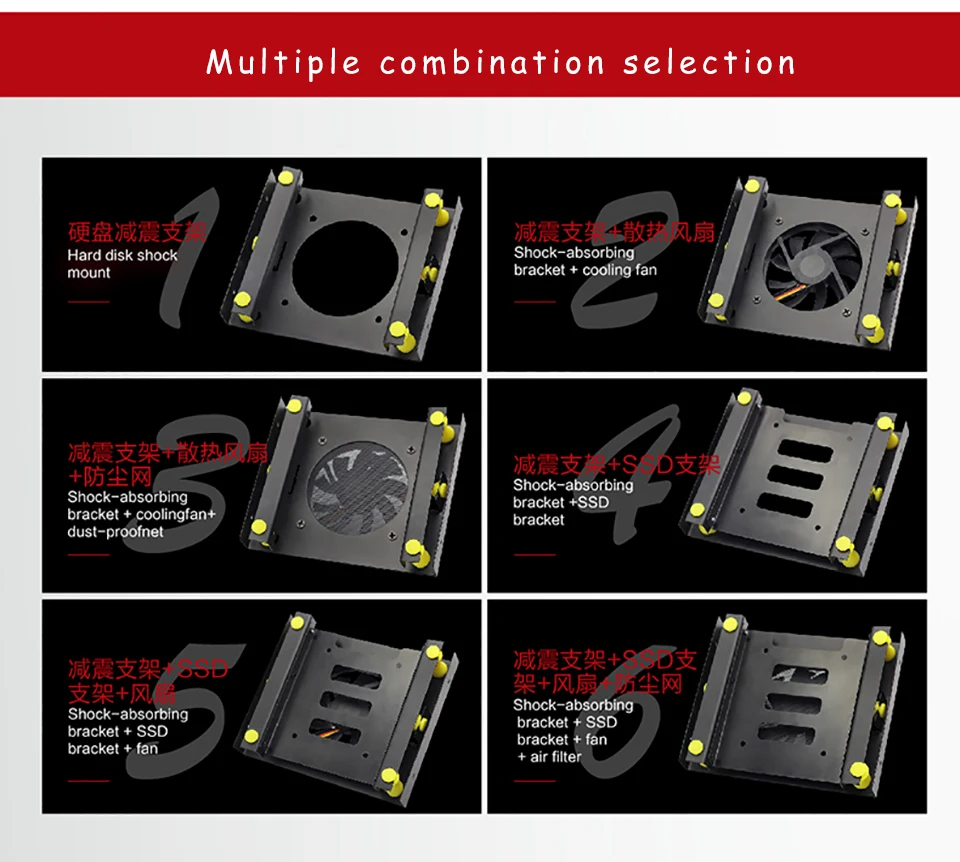 Multiple combination selection

1
硬盘减震支架
Hard disk shock mount

2
减震支架+散热风扇
Shock-absorbing bracket + cooling fan

3
减震支架+散热风扇+防尘网
Shock-absorbing bracket + coolingfan+ dust-proofnet

4
减震支架+SSD支架
Shock-absorbing bracket +SSD bracket

5
减震支架+SSD支架+风扇
Shock-absorbing bracket + SSD bracket + fan

6
减震支架+SSD支架+风扇+防尘网
Shock-absorbing bracket + SSD bracket + fan + air filter