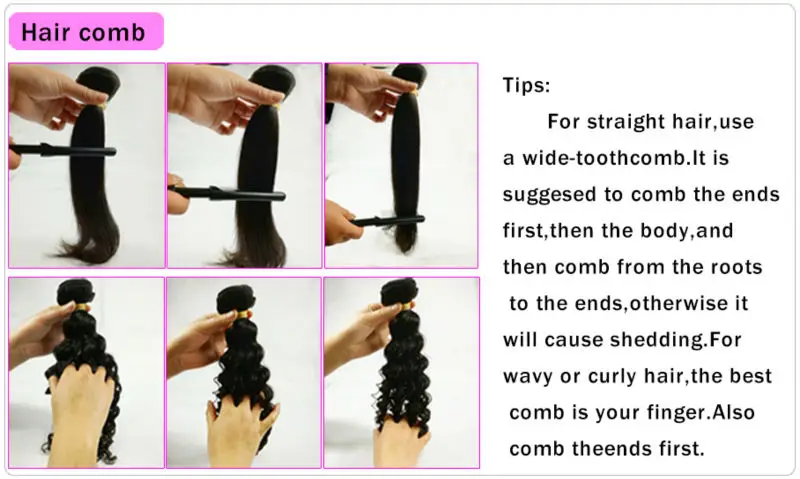 Hair comb

Tips:

For straight hair,use a wide-toothcomb.It is suggesed to comb the ends first,then the body,and then comb from the roots to the ends,otherwise it will cause shedding.For wavy or curly hair,the best comb is your finger.Also comb theends first.