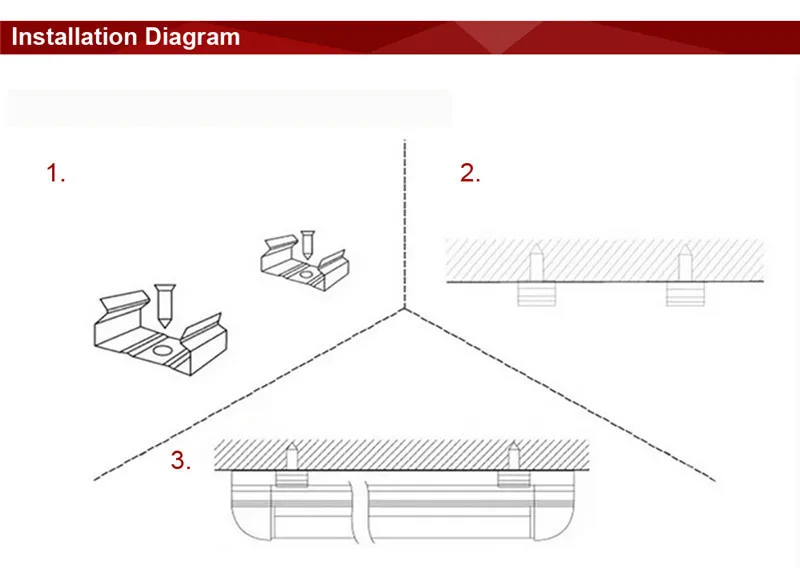 Installation Diagram

1.

2.

3.