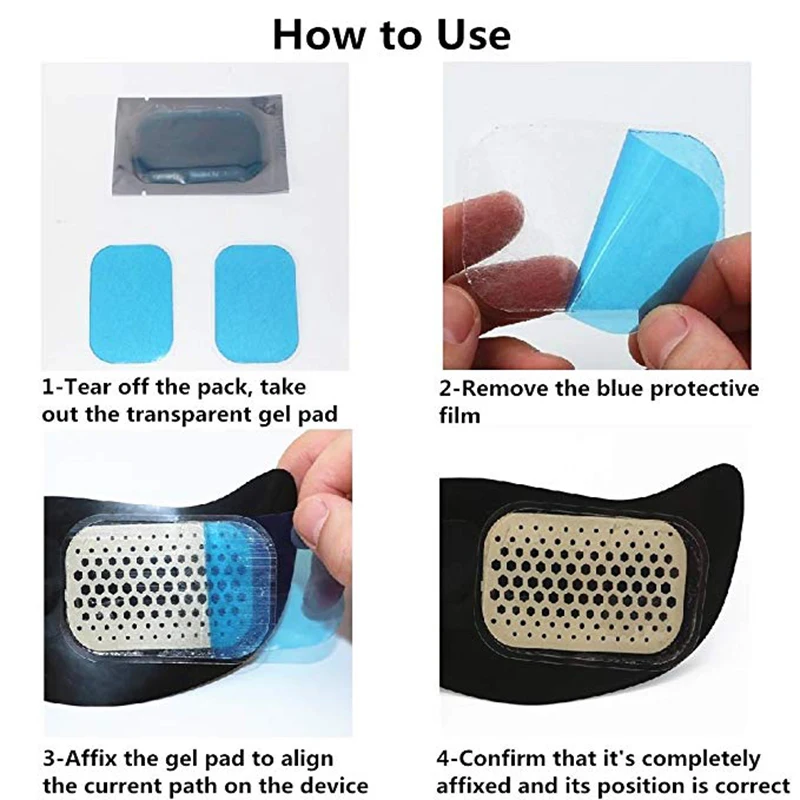 How to Use

1-Tear off the pack, take out the transparent gel pad

2-Remove the blue protective film

3-Affix the gel pad to align the current path on the device

4-Confirm that it's completely affixed and its position is correct