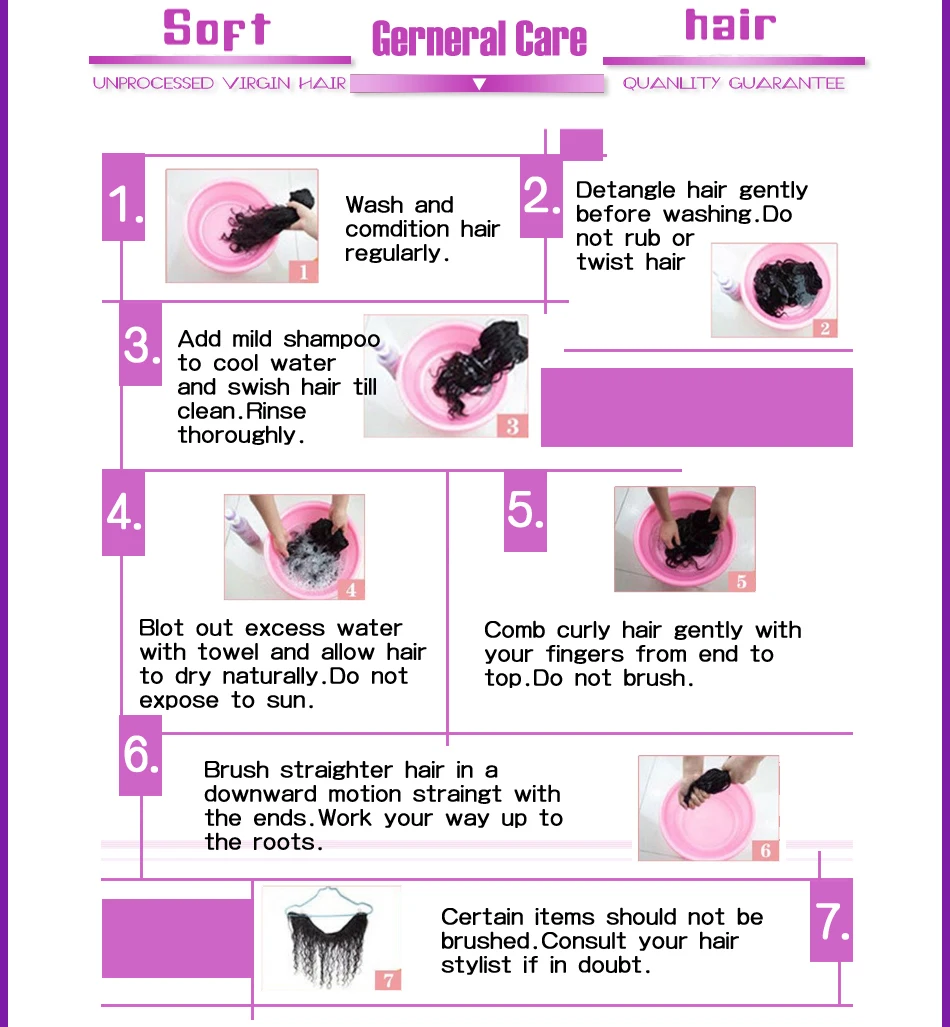 Soft
Gerneral Care
hair
UNPROCESSED VIRGIN HAIR
QUANLITY GUARANTEE

1.
1
Wash and comdition hair regularly.

2.
Detangle hair gently before washing.Do not rub or twist hair
2

3.
Add mild shampoo to cool water and swish hair till clean.Rinse thoroughly.
3

4.
4
Blot out excess water with towel and allow hair to dry naturally.Do not expose to sun.

5.
5
Comb curly hair gently with your fingers from end to top.Do not brush.

6.
Brush straighter hair in a downward motion straingt with the ends.Work your way up to the roots.
6

7
Certain items should not be brushed.Consult your hair stylist if in doubt.
7.