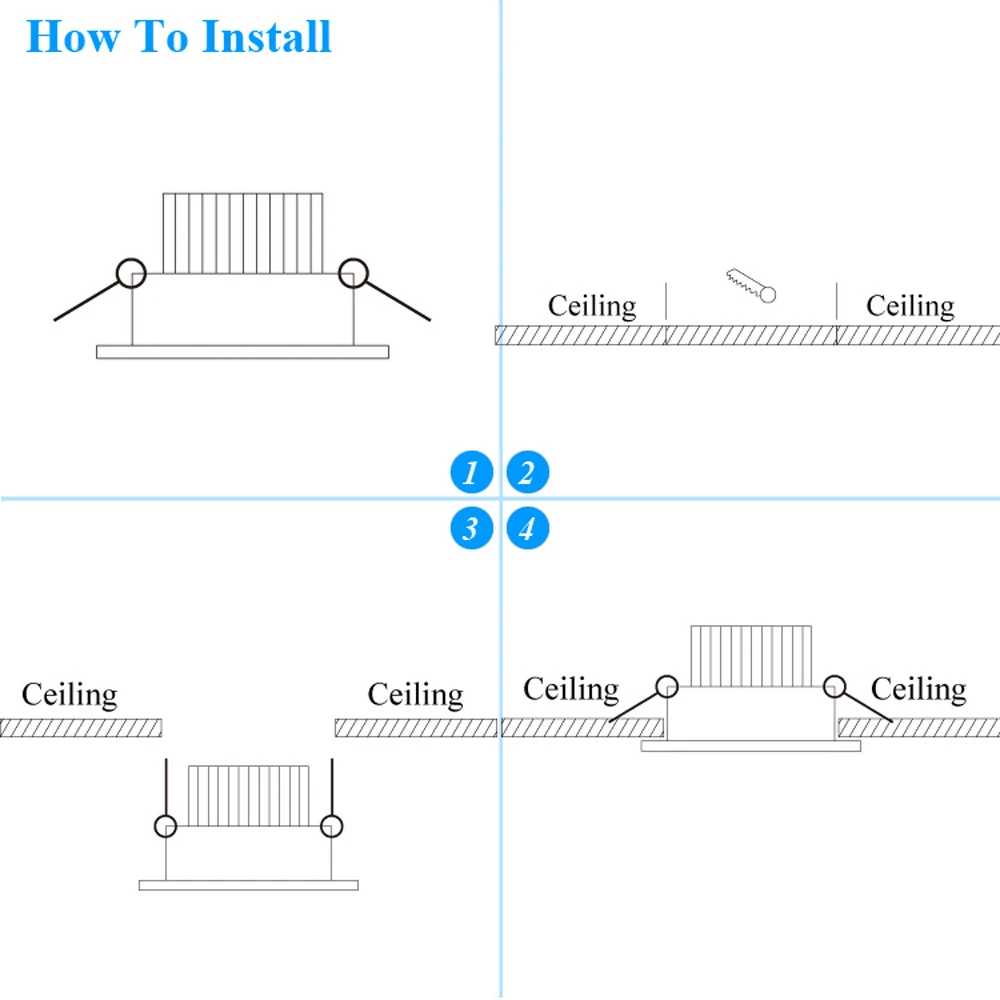 How To Install

Ceiling

Ceiling

1

2

3

4

Ceiling

Ceiling

Ceiling

Ceiling