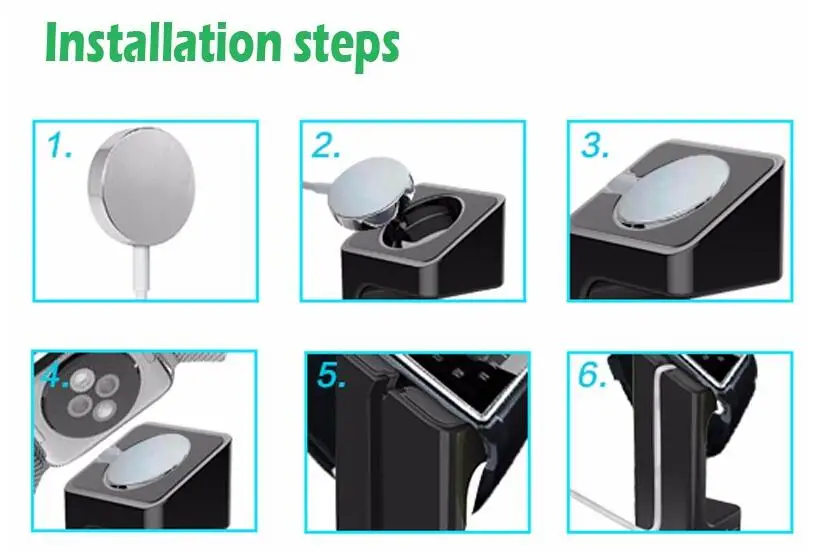 Installation steps

1.

2.

3.

4.

5.

6.