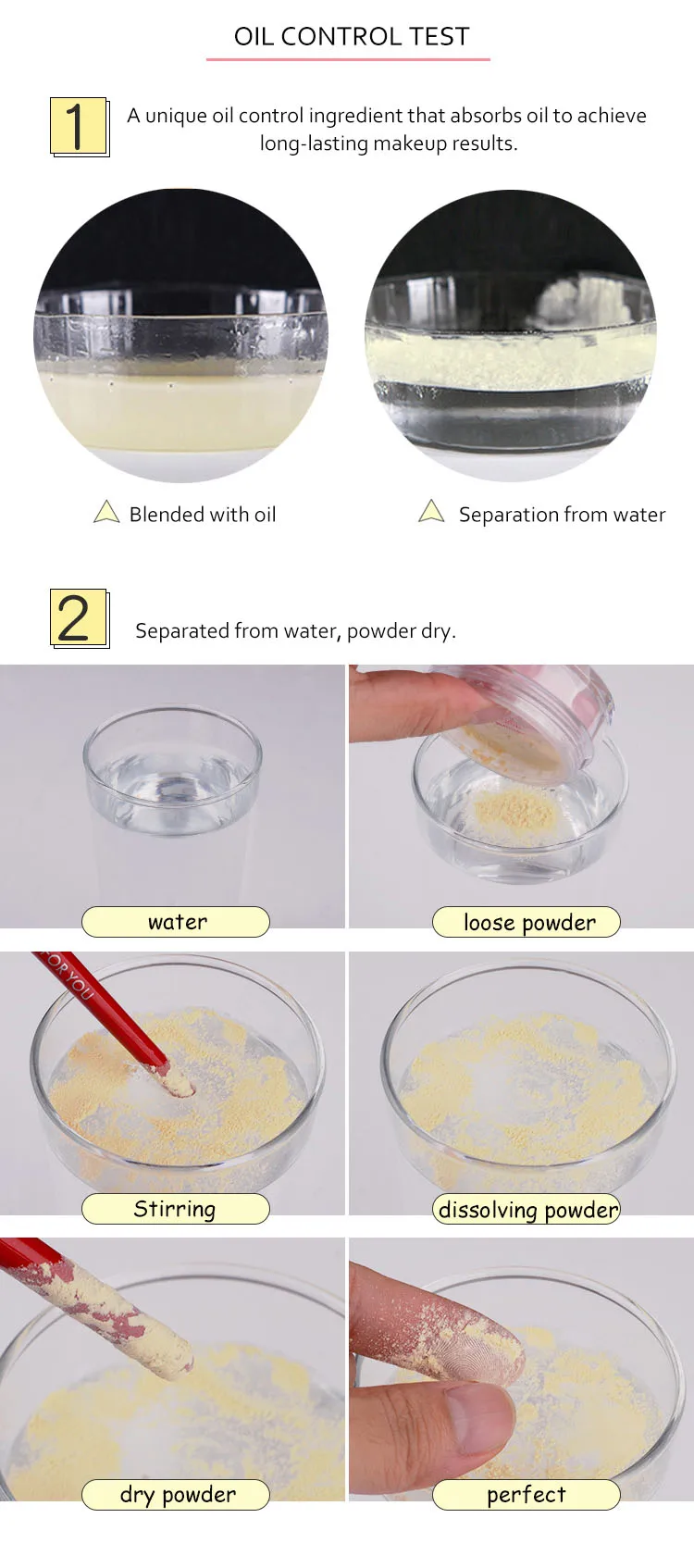 OIL CONTROL TEST

1

A unique oil control ingredient that absorbs oil to achieve long-lasting makeup results.

Blended with oil

Separation from water

2

Separated from water, powder dry.

water

loose powder

FOR YOU

Stirring

dissolving powder

dry powder

perfect