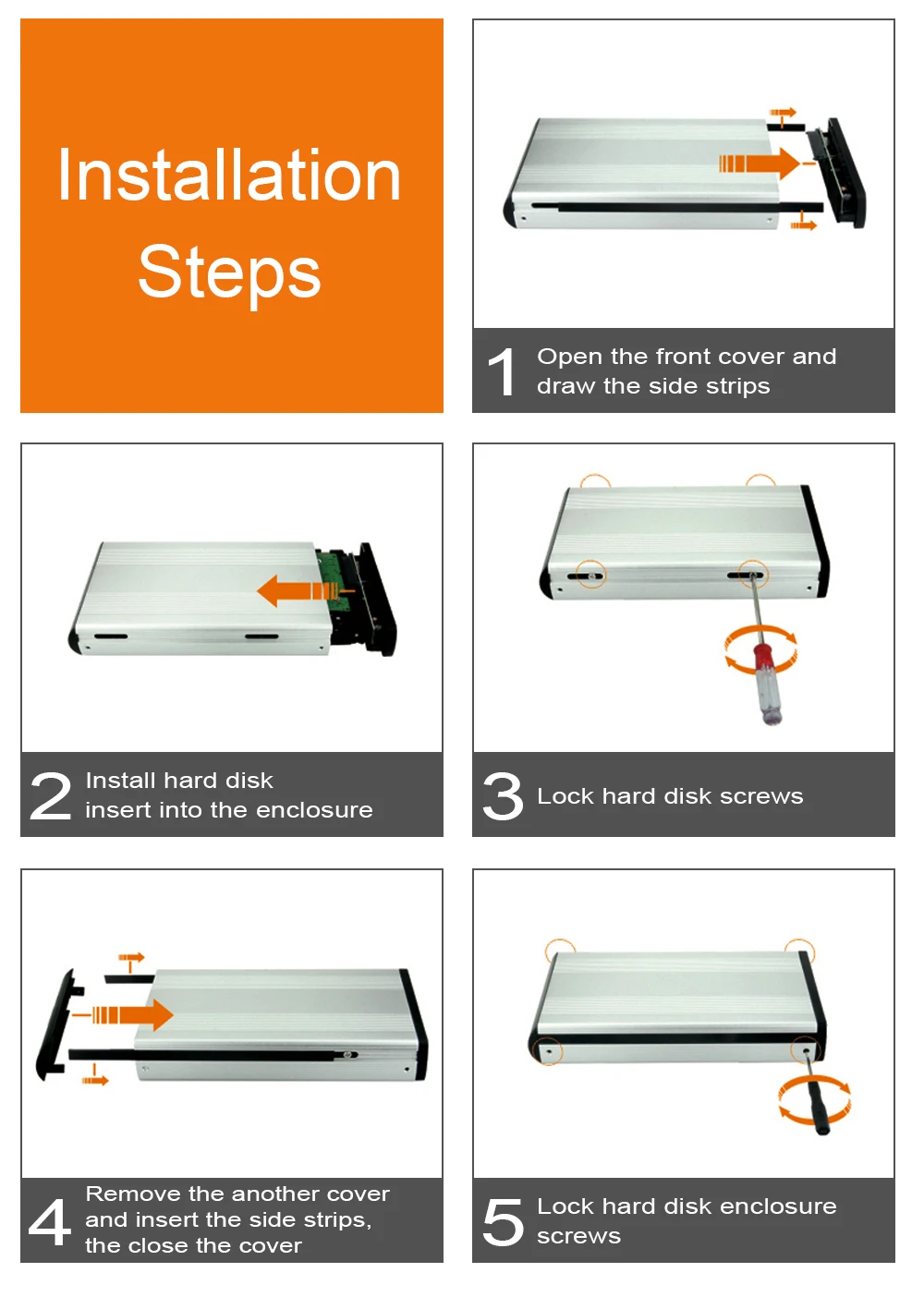 Installation Steps

1 Open the front cover and draw the side strips

2 Install hard disk insert into the enclosure

3 Lock hard disk screws

4 Remove the another cover and insert the side strips, the close the cover

5 Lock hard disk enclosure screws