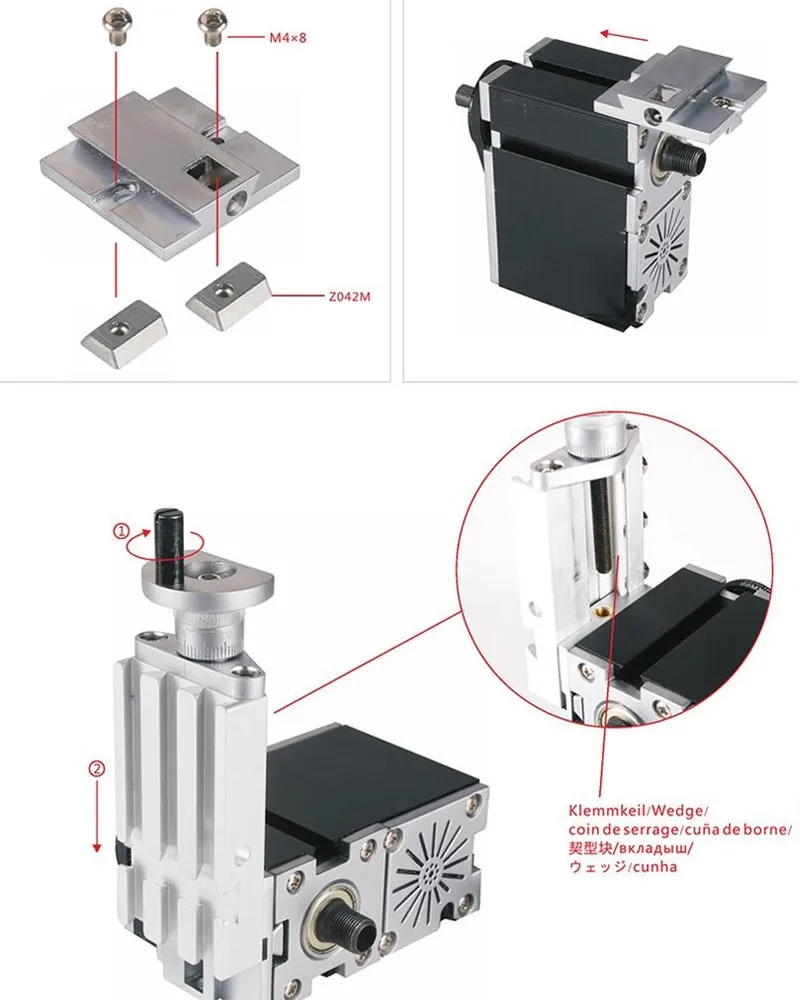 M4×8

Z042M

①

②

Klemmkeil/Wedge/
coin de serrage/cuña de borne/
契型块/вкладыш/
ウェッジ/cunha