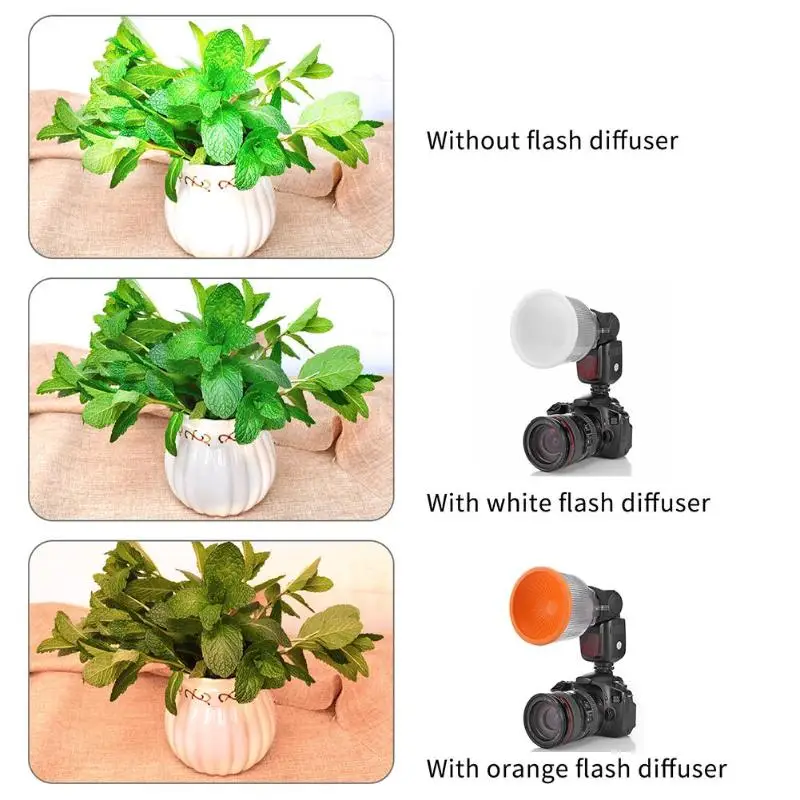 Without flash diffuser

With white flash diffuser

With orange flash diffuser