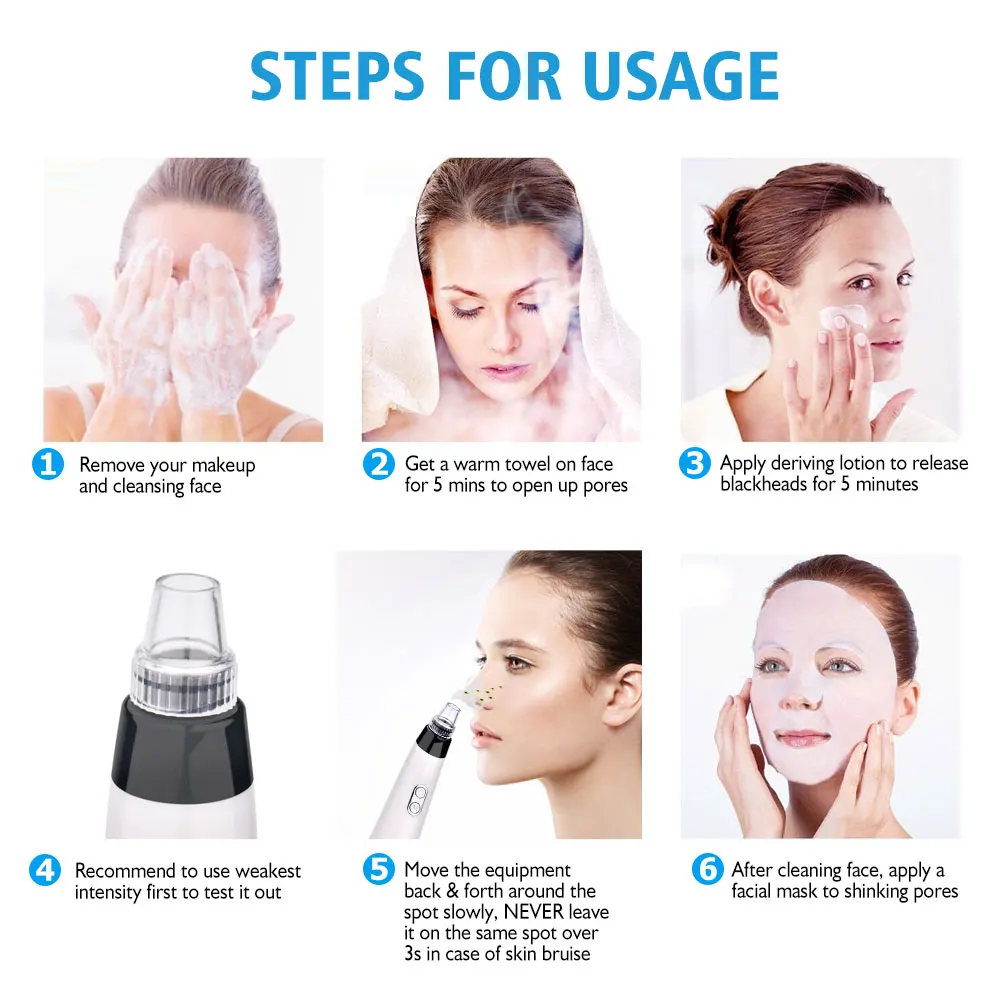 STEPS FOR USAGE

1 Remove your makeup and cleansing face

2 Get a warm towel on face for 5 mins to open up pores

3 Apply deriving lotion to release blackheads for 5 minutes

4 Recommend to use weakest intensity first to test it out

5 Move the equipment back & forth around the spot slowly, NEVER leave it on the same spot over 3s in case of skin bruise

6 After cleaning face, apply a facial mask to shinking pores