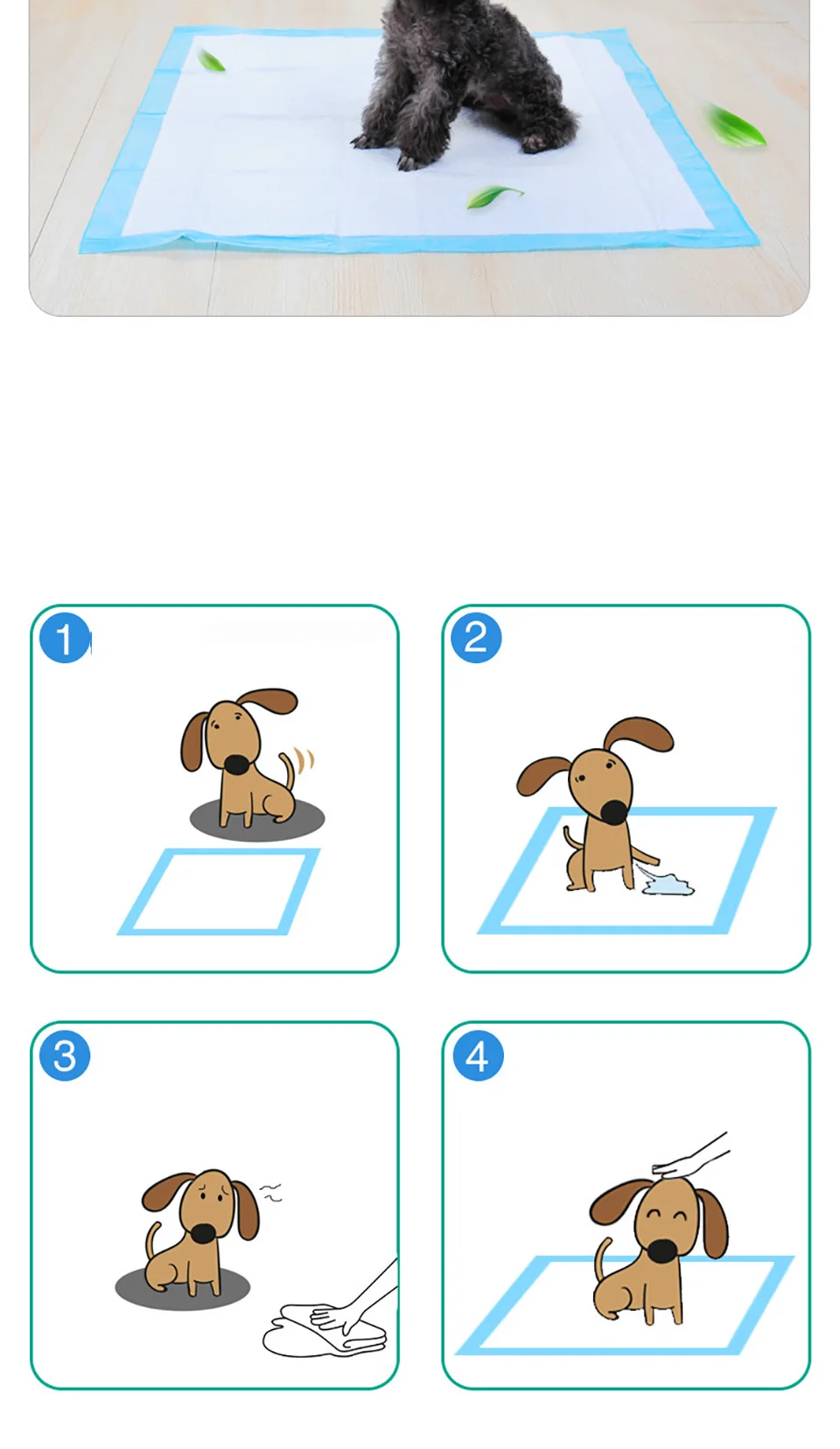 1

2

3

4